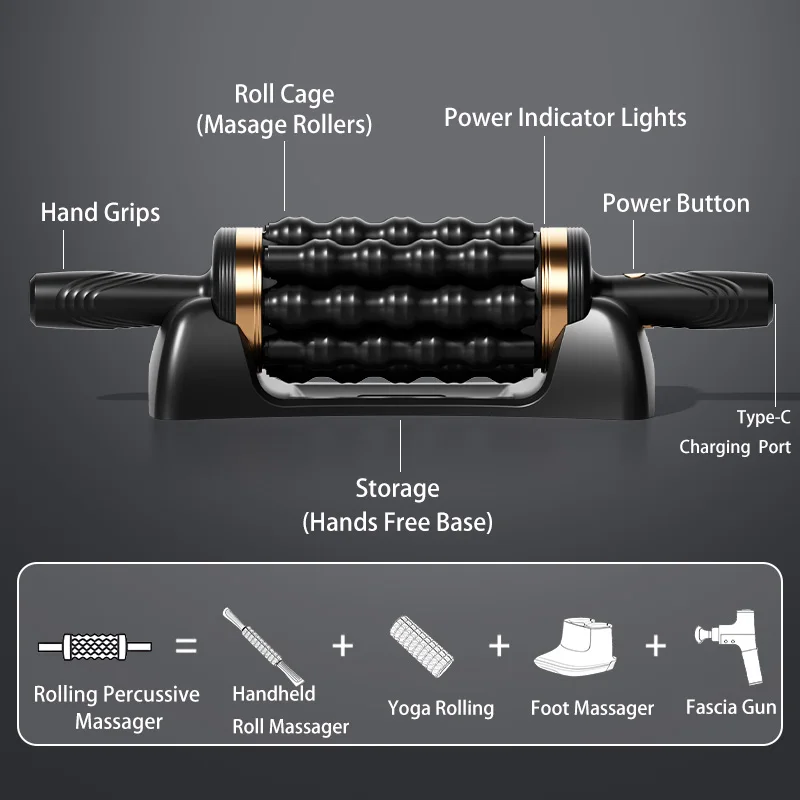 Roll Cage
(Masage Rollers)

Power Indicator Lights

Hand Grips

Power Button

Type-C
Charging Port

Storage
(Hands Free Base)

Rolling Percussive Massager = Handheld Roll Massager + Yoga Rolling + Foot Massager + Fascia Gun