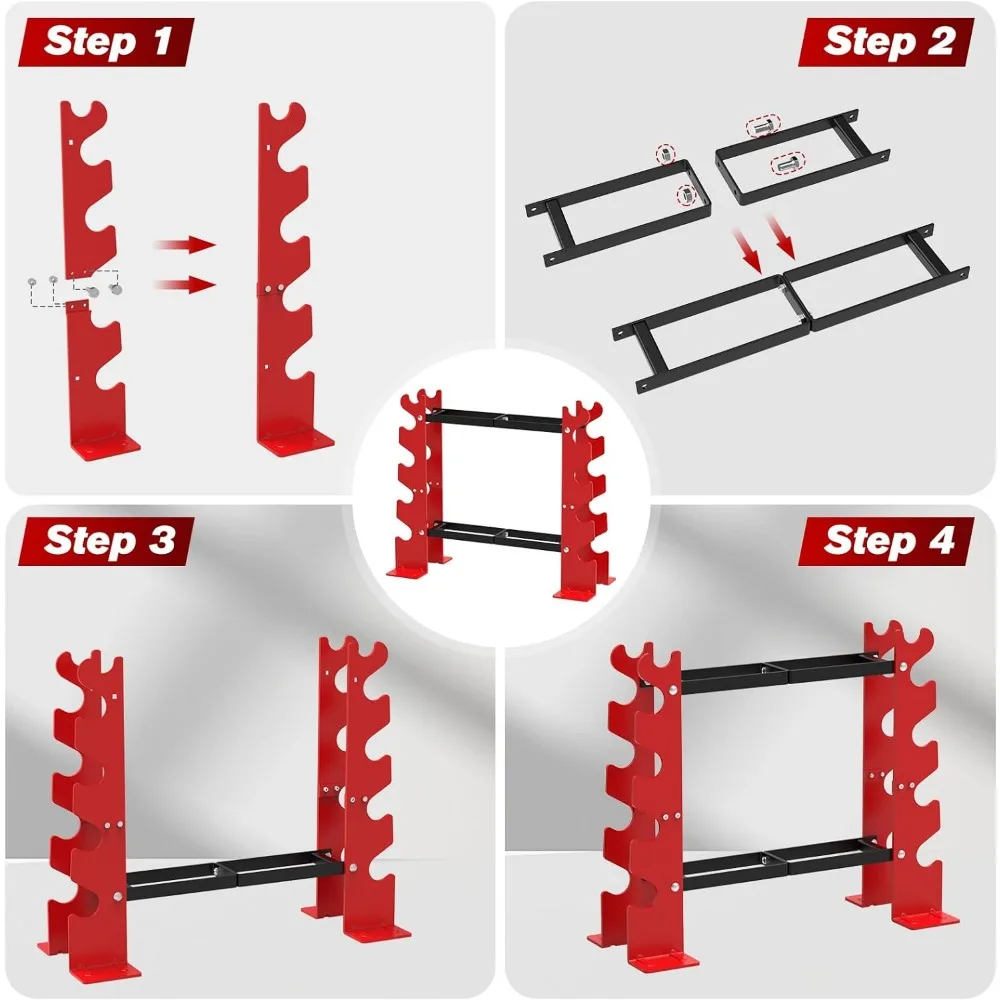 Step 1

Step 2

Step 3

Step 4