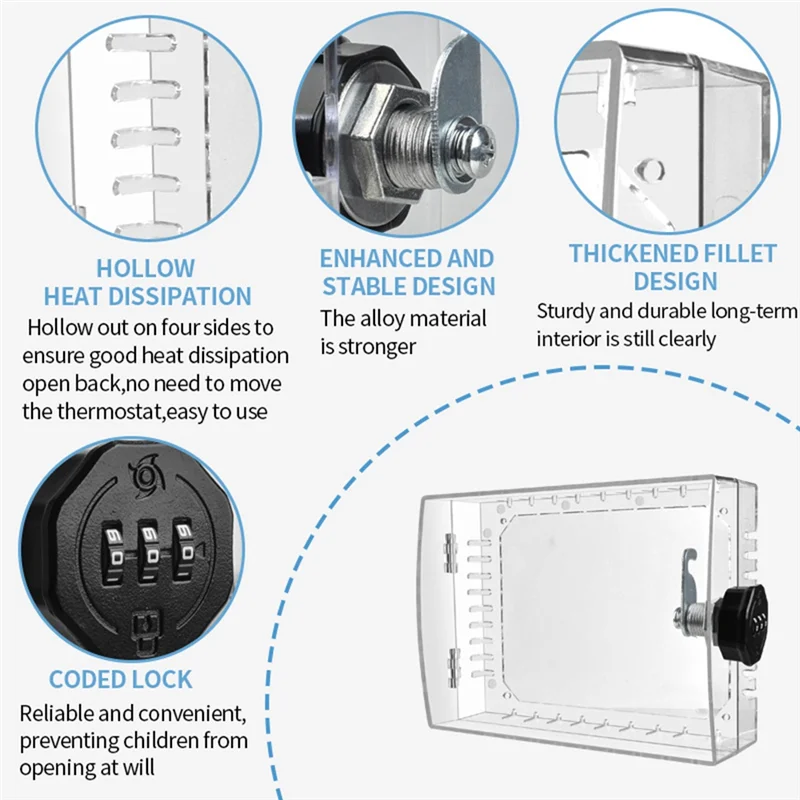 HOLLOW
HEAT DISSIPATION

Hollow out on four sides to ensure good heat dissipation open back,no need to move the thermostat,easy to use

ENHANCED AND
STABLE DESIGN

The alloy material is stronger

THICKENED FILLET
DESIGN

Sturdy and durable long-term interior is still clearly

CODED LOCK

Reliable and convenient, preventing children from opening at will