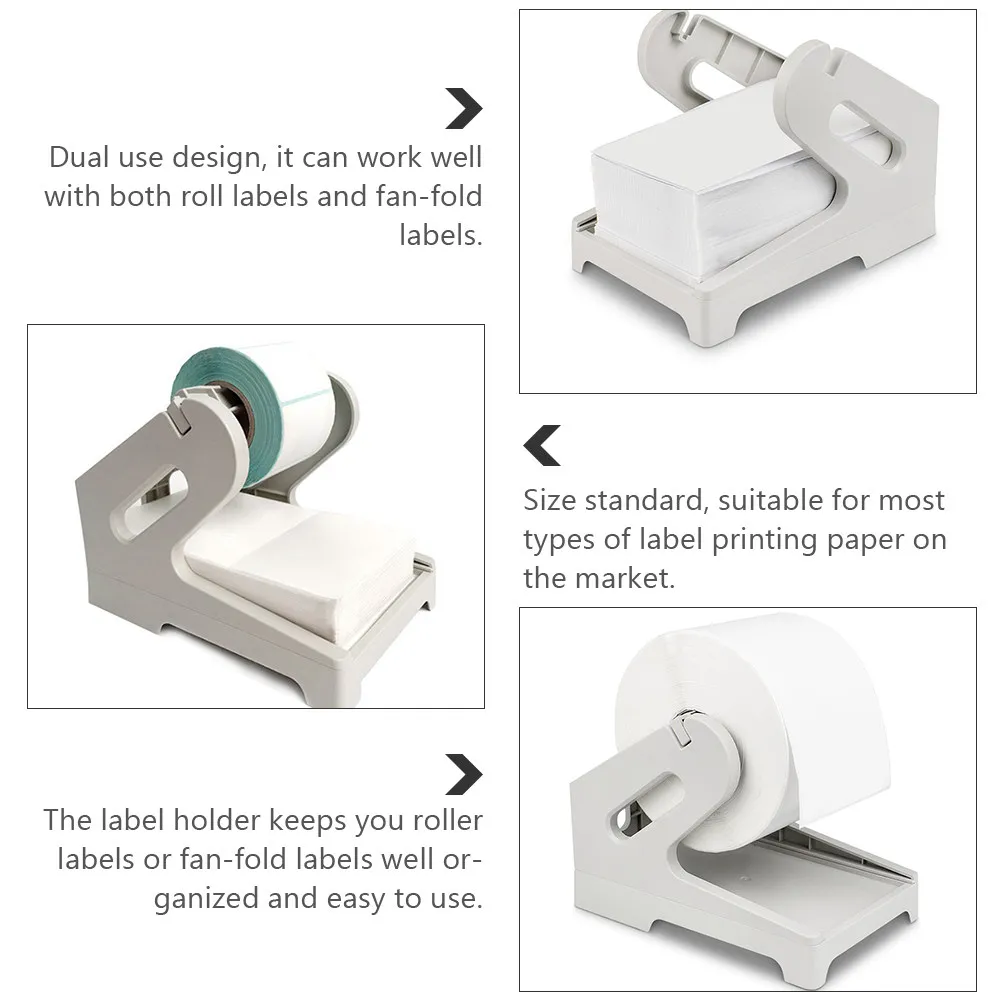 Dual use design, it can work well with both roll labels and fan-fold labels.

Size standard, suitable for most types of label printing paper on the market.

The label holder keeps you roller labels or fan-fold labels well organized and easy to use.