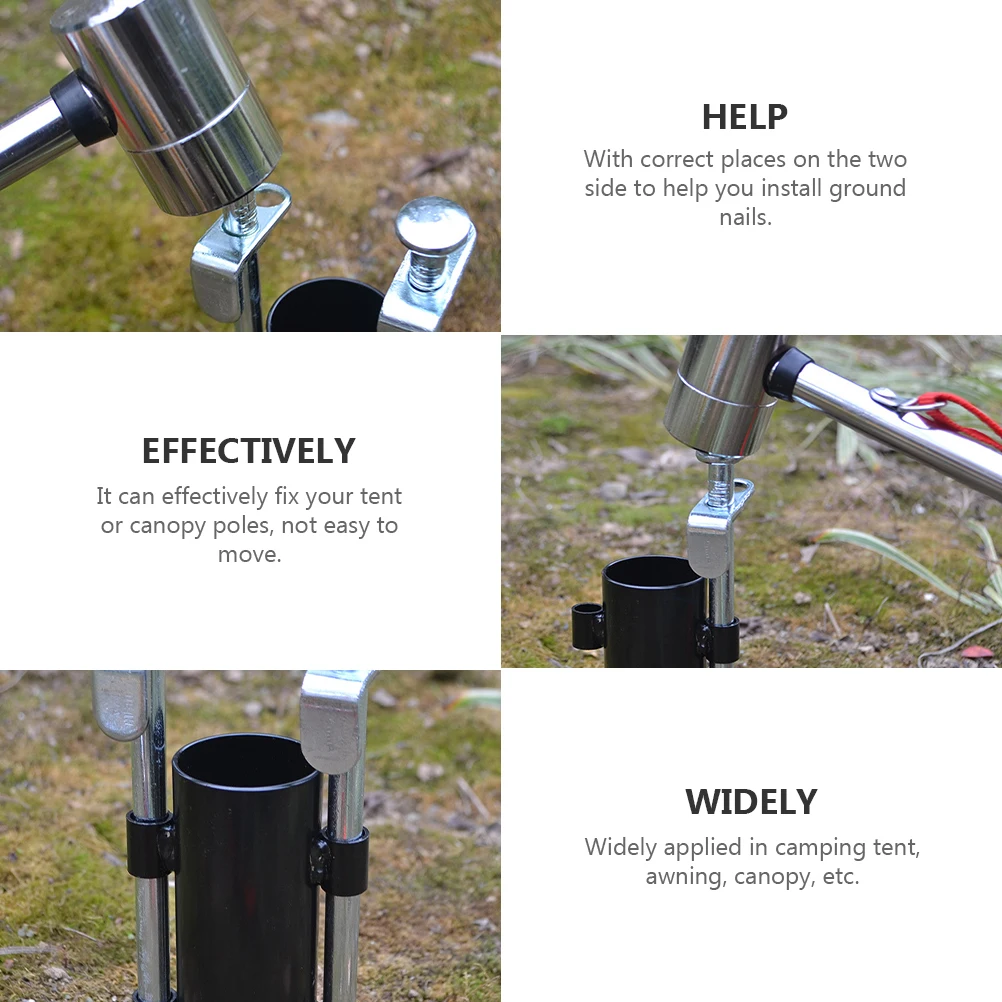 HELP
With correct places on the two side to help you install ground nails.

EFFECTIVELY
It can effectively fix your tent or canopy poles, not easy to move.

WIDELY
Widely applied in camping tent, awning, canopy, etc.