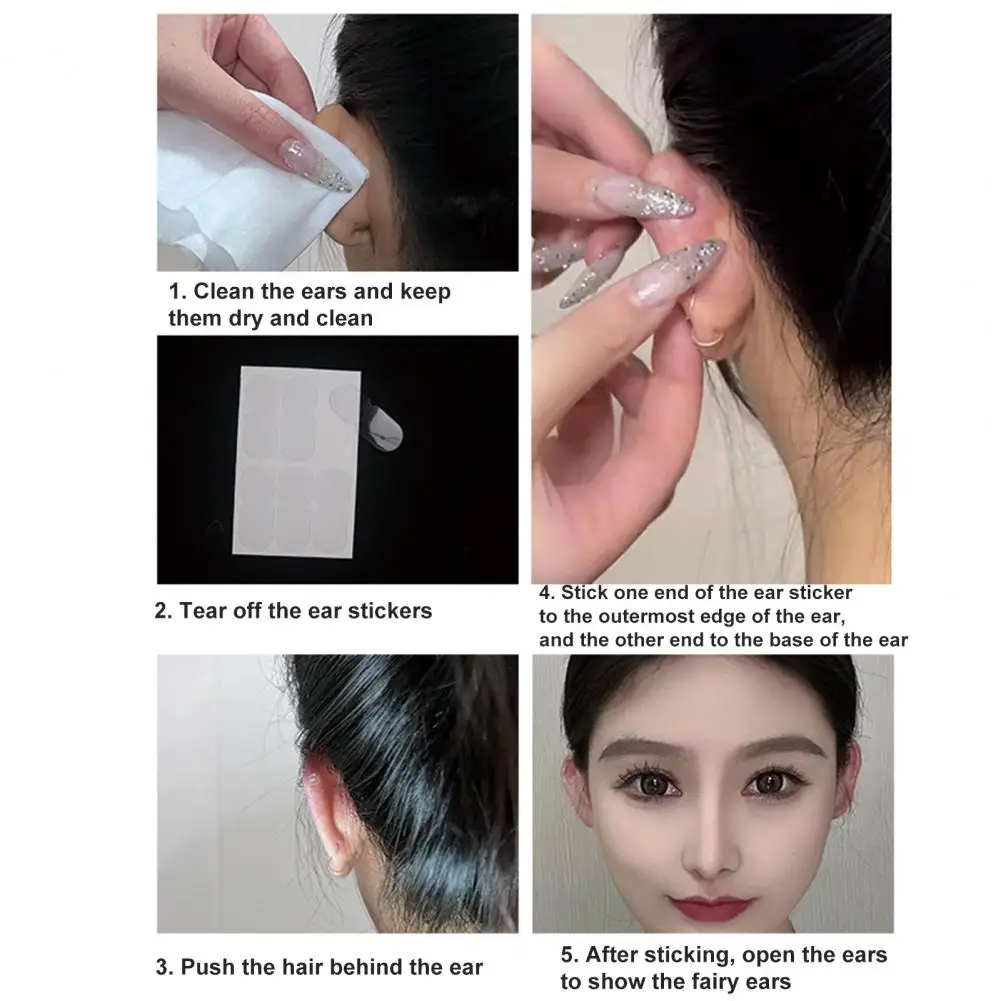 1. Clean the ears and keep them dry and clean

2. Tear off the ear stickers

3. Push the hair behind the ear

4. Stick one end of the ear sticker to the outermost edge of the ear, and the other end to the base of the ear

5. After sticking, open the ears to show the fairy ears