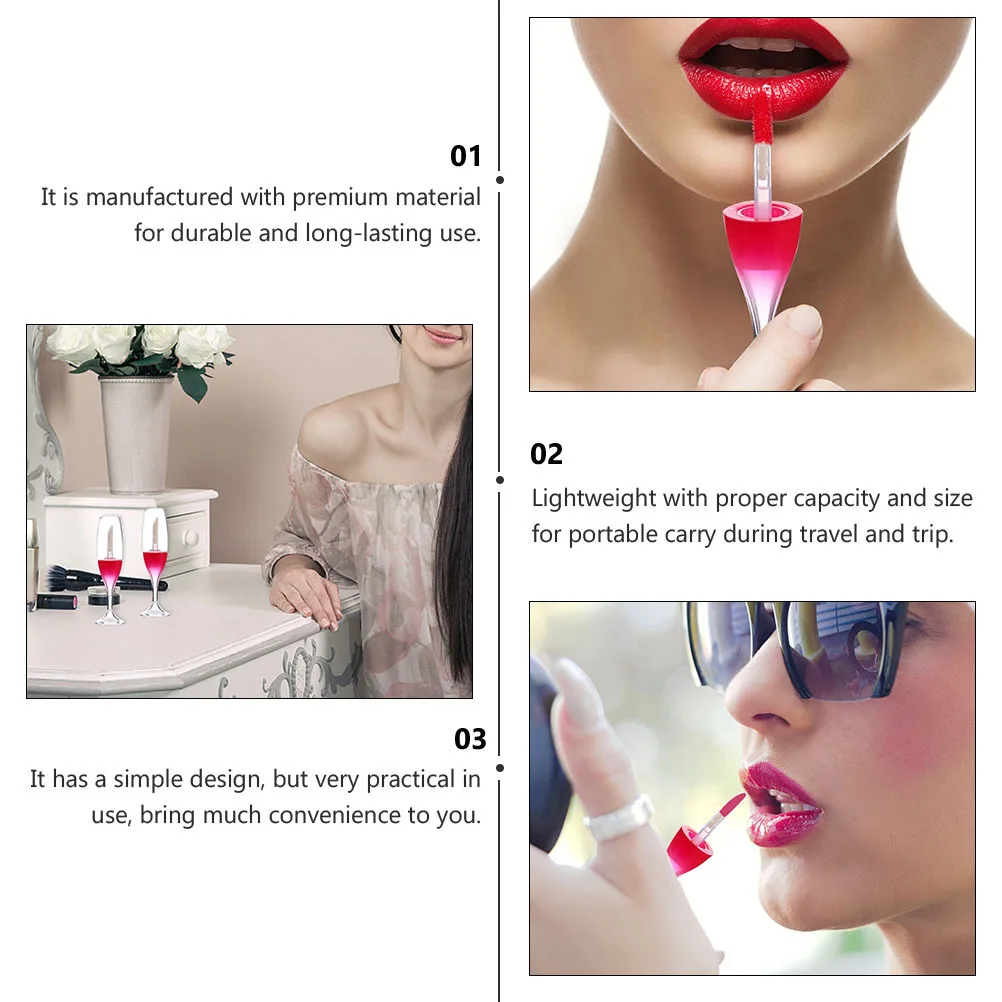 01
It is manufactured with premium material for durable and long-lasting use.

02
Lightweight with proper capacity and size for portable carry during travel and trip.

03
It has a simple design, but very practical in use, bring much convenience to you.