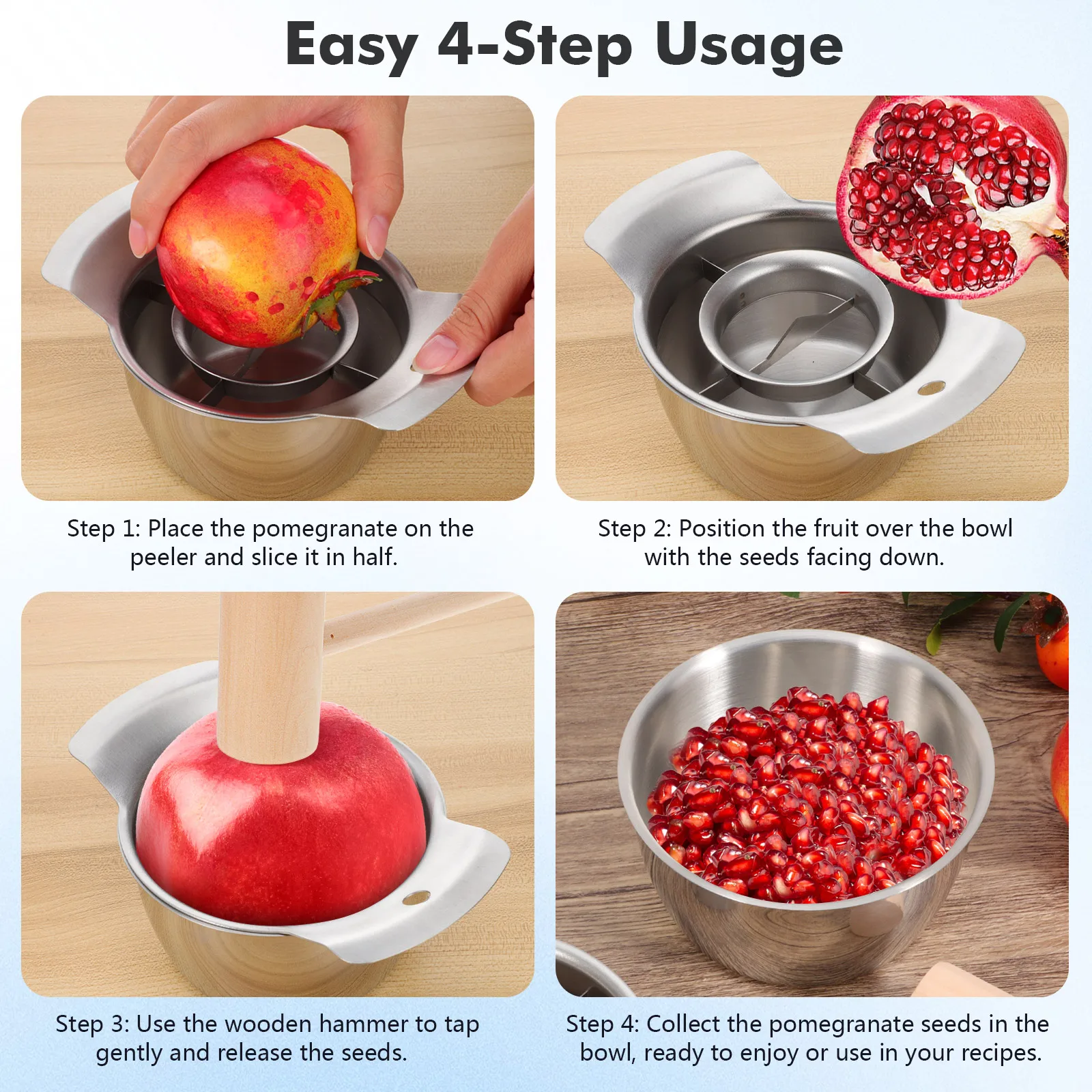 Easy 4-Step Usage

Step 1: Place the pomegranate on the peeler and slice it in half.

Step 2: Position the fruit over the bowl with the seeds facing down.

Step 3: Use the wooden hammer to tap gently and release the seeds.

Step 4: Collect the pomegranate seeds in the bowl, ready to enjoy or use in your recipes.