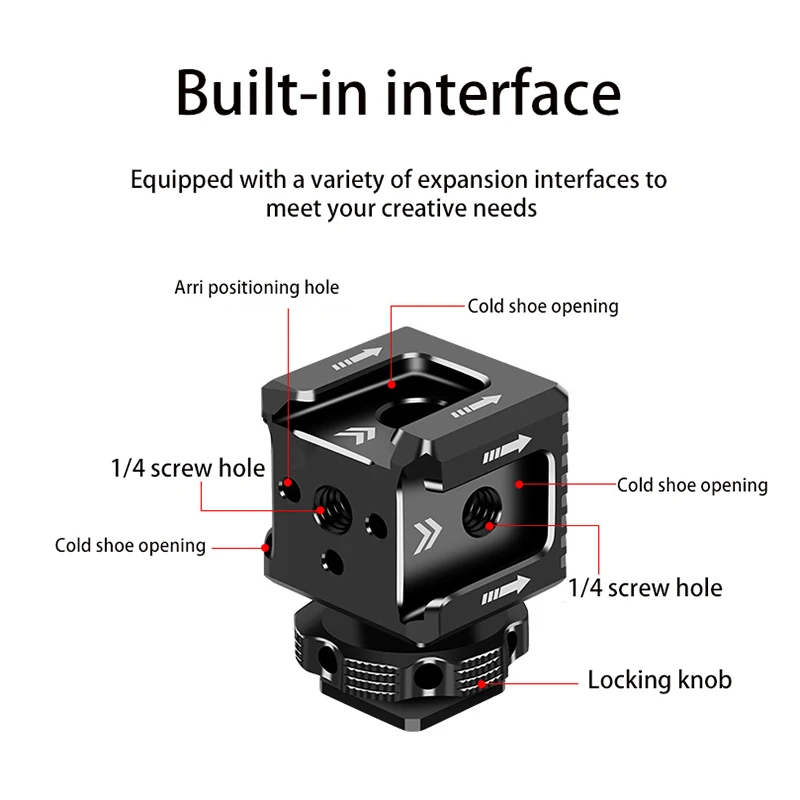 Built-in interface

Equipped with a variety of expansion interfaces to meet your creative needs

Arri positioning hole

Cold shoe opening

1/4 screw hole

Cold shoe opening

Cold shoe opening

1/4 screw hole

Locking knob