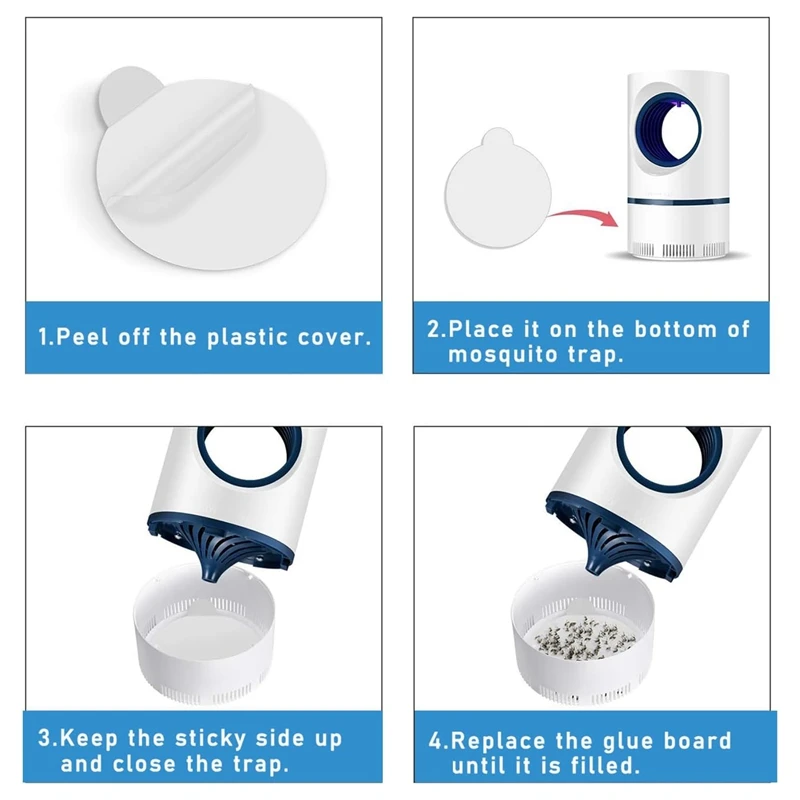 1.Peel off the plastic cover.

2.Place it on the bottom of mosquito trap.

3.Keep the sticky side up and close the trap.

4.Replace the glue board until it is filled.