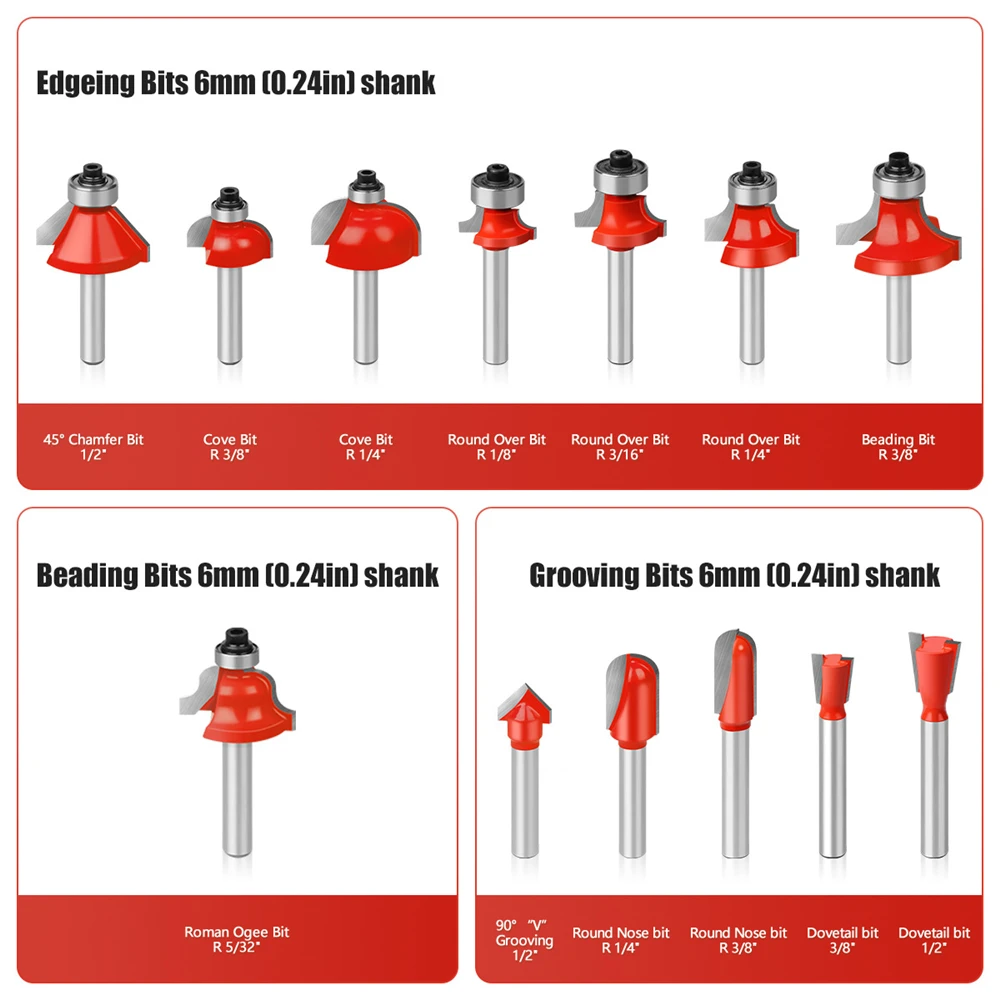 Edgeing Bits 6mm (0.24in) shank

45° Chamfer Bit
1/2"

Cove Bit
R 3/8"

Cove Bit
R 1/4"

Round Over Bit
R 1/8"

Round Over Bit
R 3/16"

Round Over Bit
R 1/4"

Beading Bit
R 3/8"

Beading Bits 6mm (0.24in) shank

Roman Ogee Bit
R 5/32"

Grooving Bits 6mm (0.24in) shank

90° "V" Grooving
1/2"

Round Nose bit
R 1/4"

Round Nose bit
R 3/8"

Dovetail bit
3/8"

Dovetail bit
1/2"