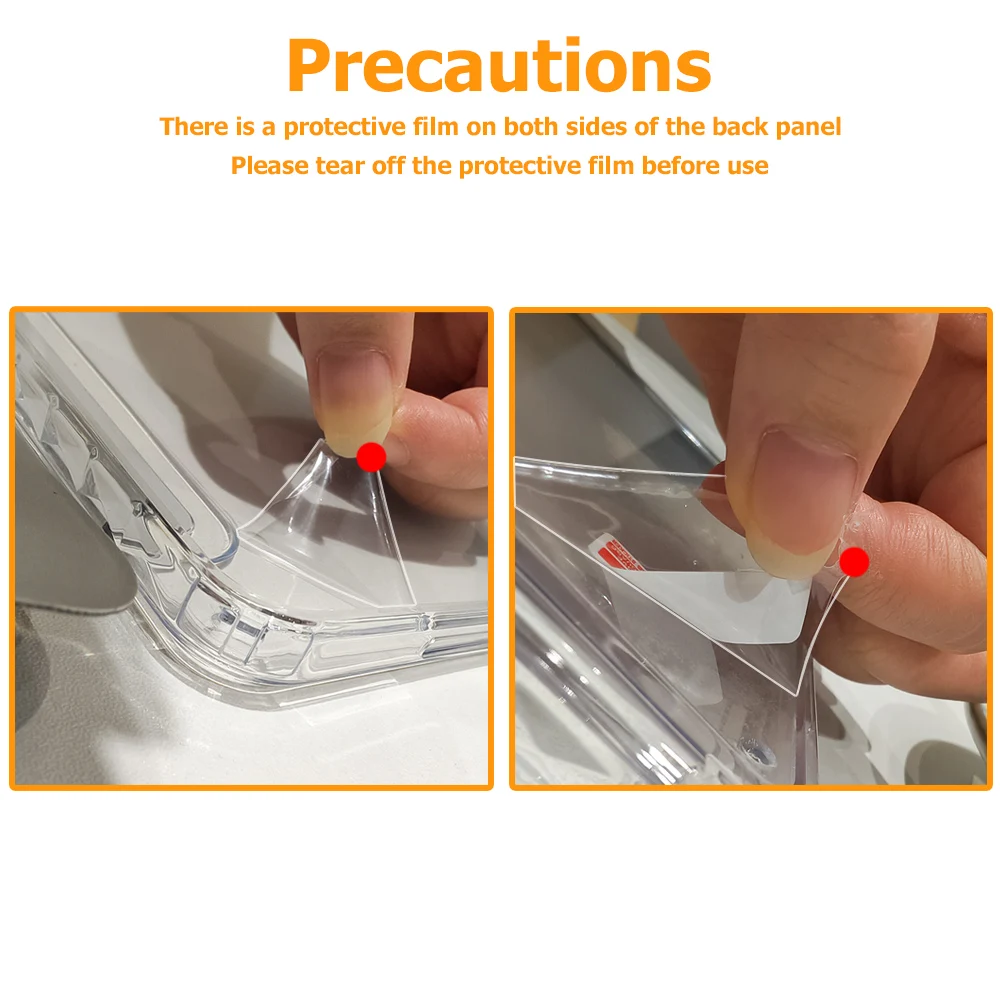 Precautions

There is a protective film on both sides of the back panel
Please tear off the protective film before use