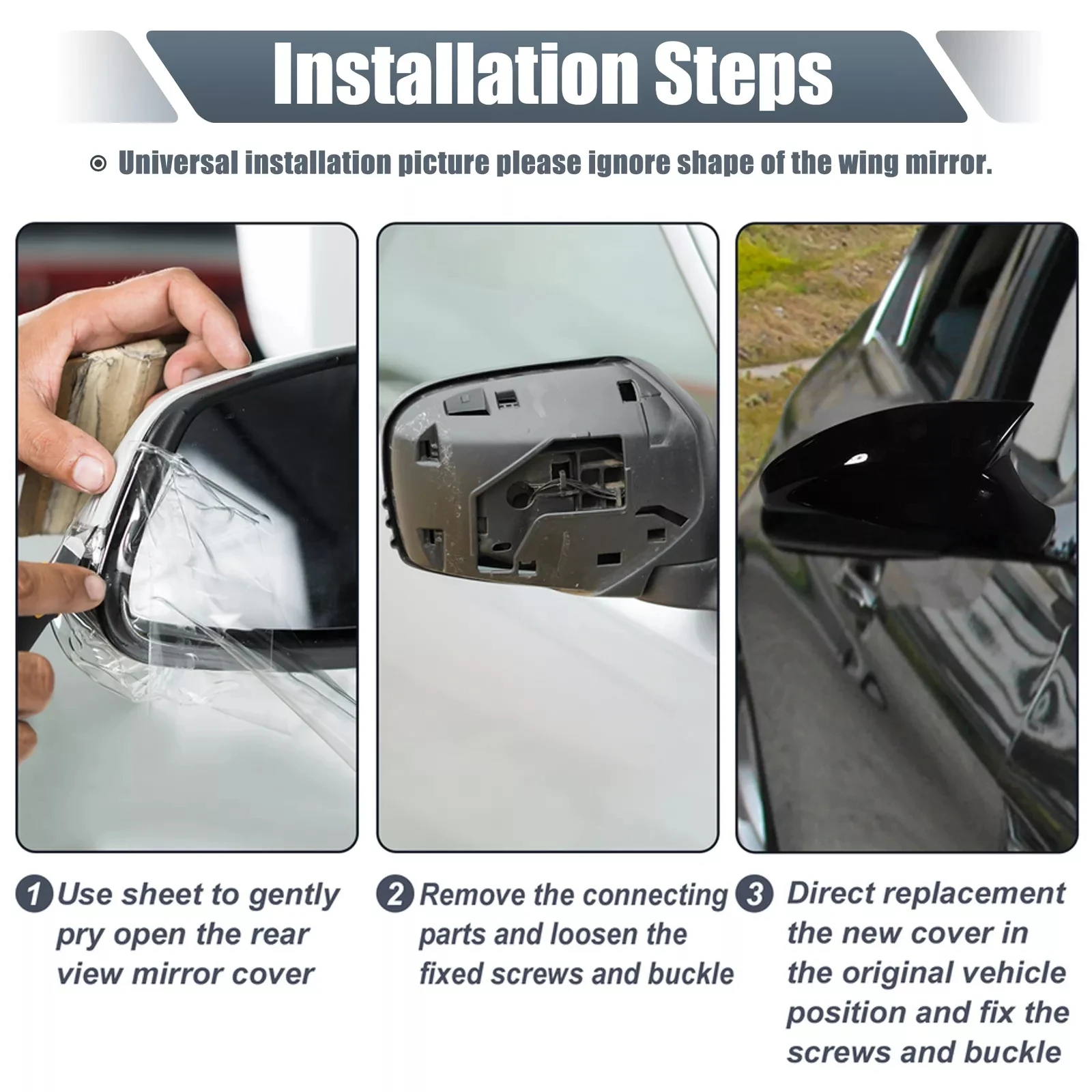 Installation Steps

Universal installation picture please ignore shape of the wing mirror.

1 Use sheet to gently pry open the rear view mirror cover

2 Remove the connecting parts and loosen the fixed screws and buckle

3 Direct replacement the new cover in the original vehicle position and fix the screws and buckle