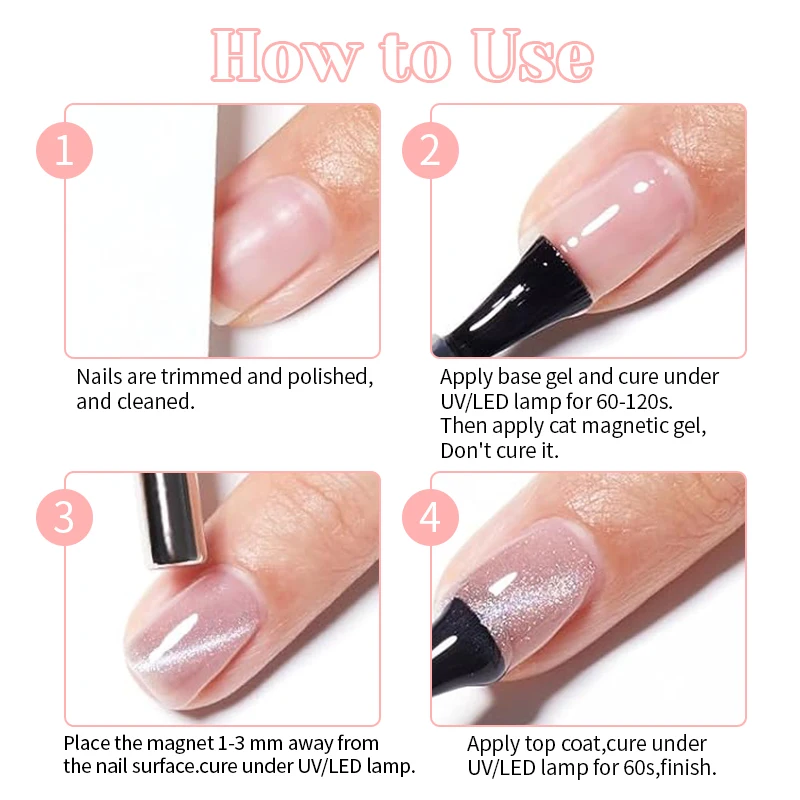 How to Use

1

Nails are trimmed and polished, and cleaned.

2

Apply base gel and cure under UV/LED lamp for 60-120s. Then apply cat magnetic gel, Don't cure it.

3

Place the magnet 1-3 mm away from the nail surface.cure under UV/LED lamp.

4

Apply top coat,cure under UV/LED lamp for 60s,finish.