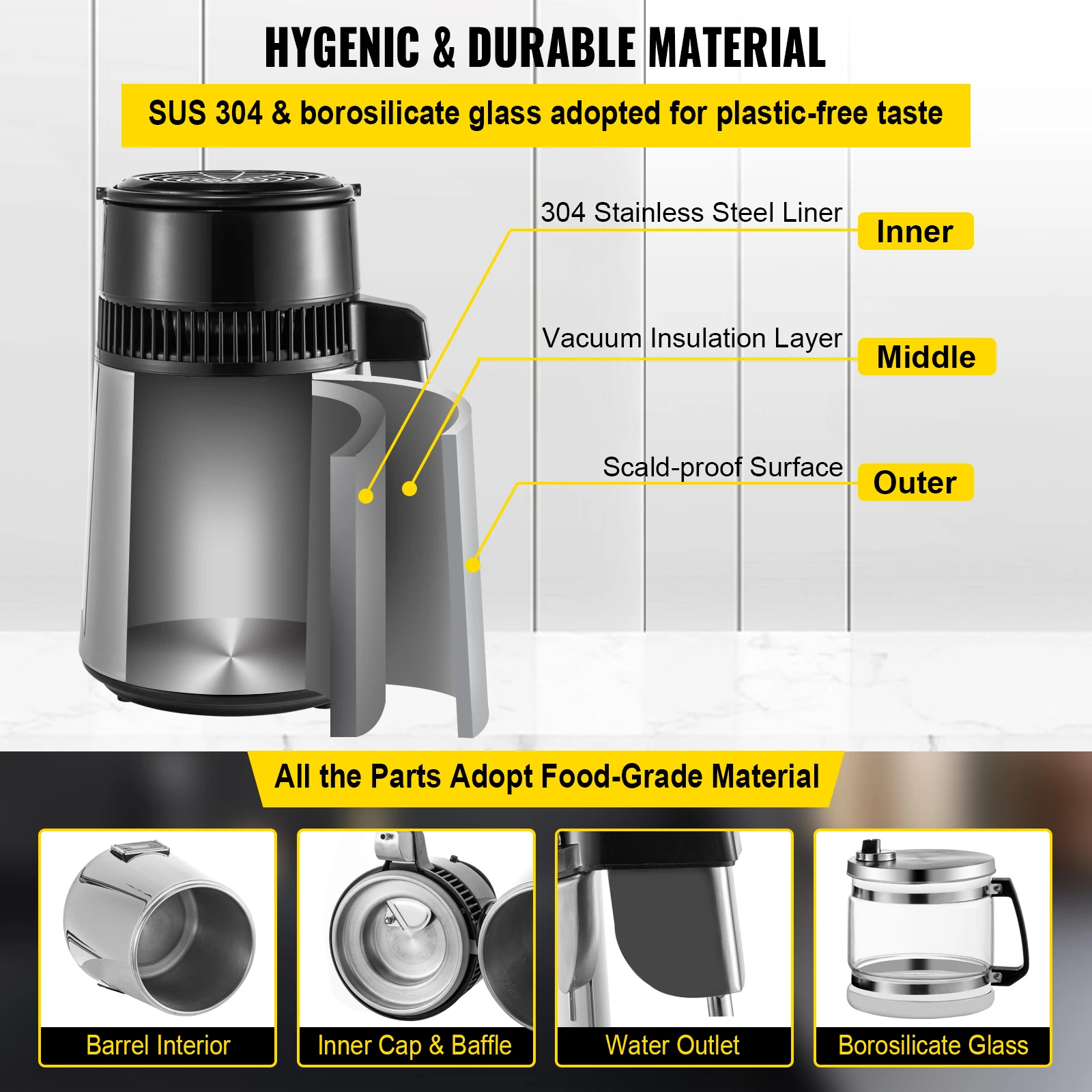 HYGENIC & DURABLE MATERIAL

SUS 304 & borosilicate glass adopted for plastic-free taste

304 Stainless Steel Liner
Inner

Vacuum Insulation Layer
Middle

Scald-proof Surface
Outer

All the Parts Adopt Food-Grade Material

Barrel Interior

Inner Cap & Baffle

Water Outlet

Borosilicate Glass