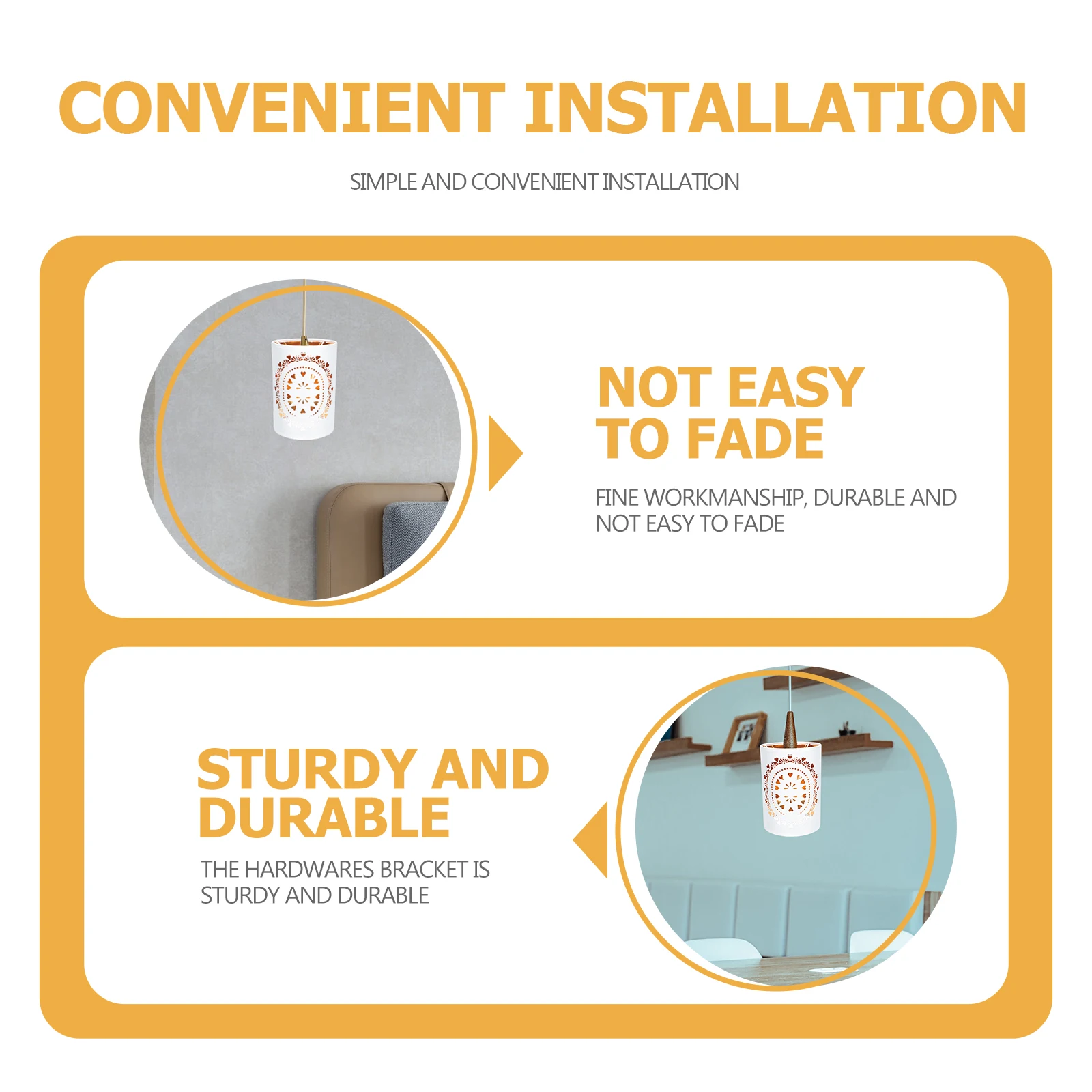 CONVENIENT INSTALLATION

SIMPLE AND CONVENIENT INSTALLATION

NOT EASY TO FADE

FINE WORKMANSHIP, DURABLE AND NOT EASY TO FADE

STURDY AND DURABLE

THE HARDWARES BRACKET IS STURDY AND DURABLE