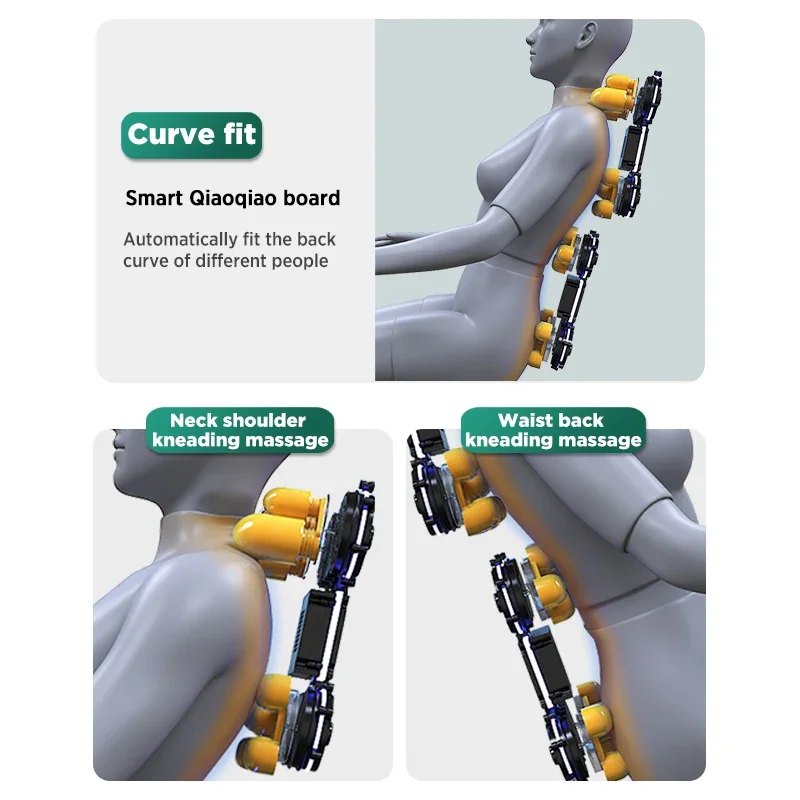 Curve fit

Smart Qiaoqiao board

Automatically fit the back curve of different people

Neck shoulder kneading massage

Waist back kneading massage