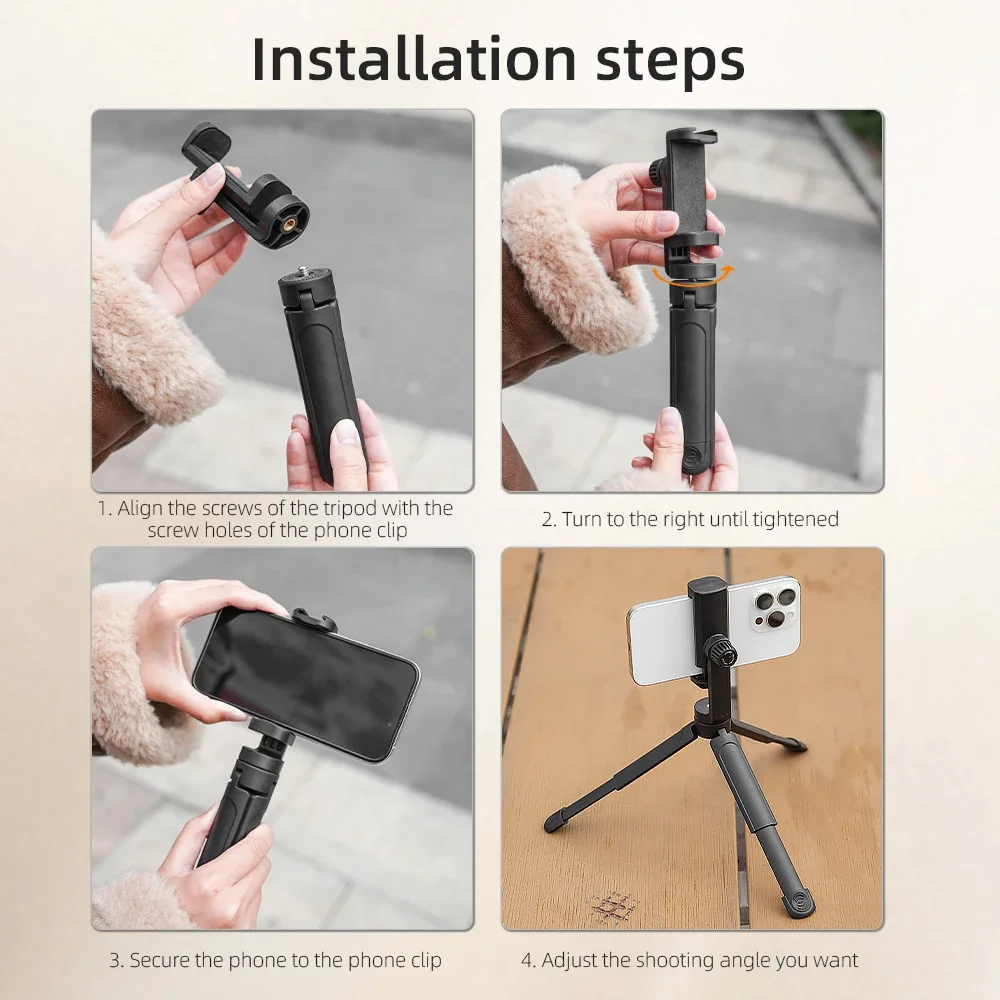 Installation steps

1. Align the screws of the tripod with the screw holes of the phone clip

2. Turn to the right until tightened

3. Secure the phone to the phone clip

4. Adjust the shooting angle you want