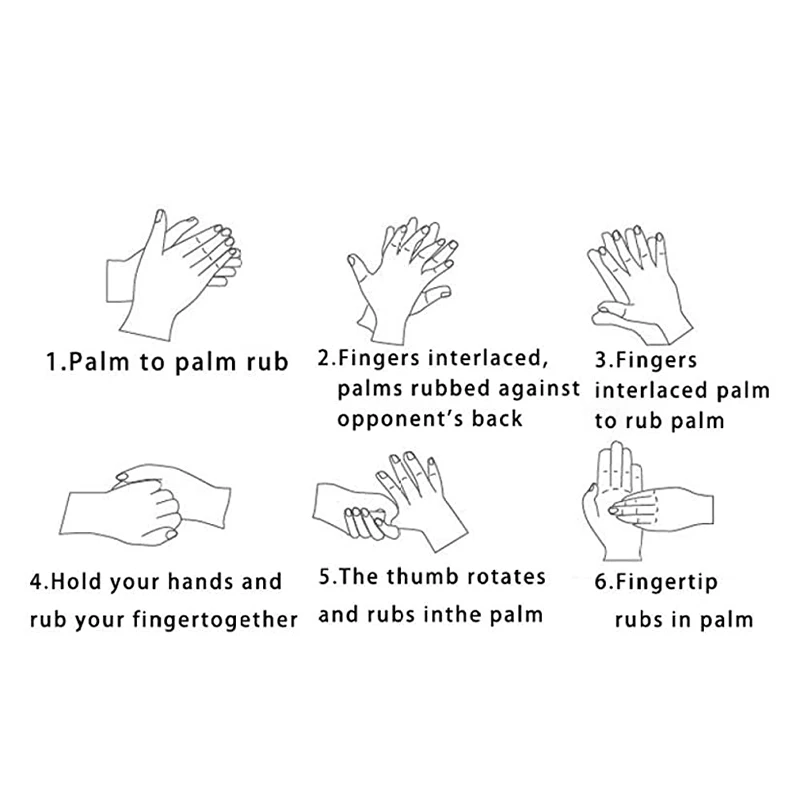 1.Palm to palm rub

2.Fingers interlaced, palms rubbed against opponent's back

3.Fingers interlaced palm to rub palm

4.Hold your hands and rub your fingertogether

5.The thumb rotates and rubs inthe palm

6.Fingertip rubs in palm