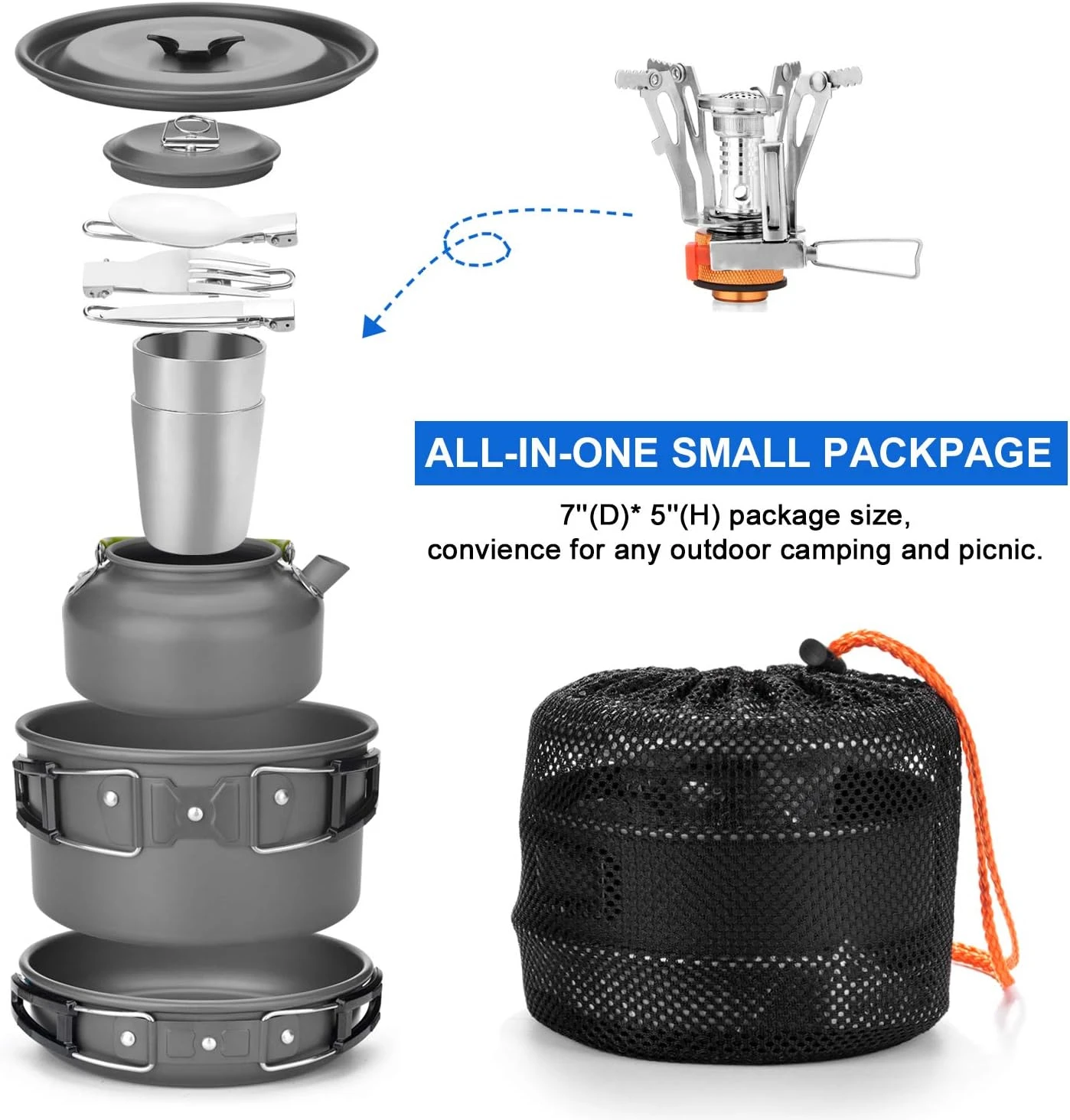 ALL-IN-ONE SMALL PACKPAGE

7''(D)* 5''(H) package size, convience for any outdoor camping and picnic.