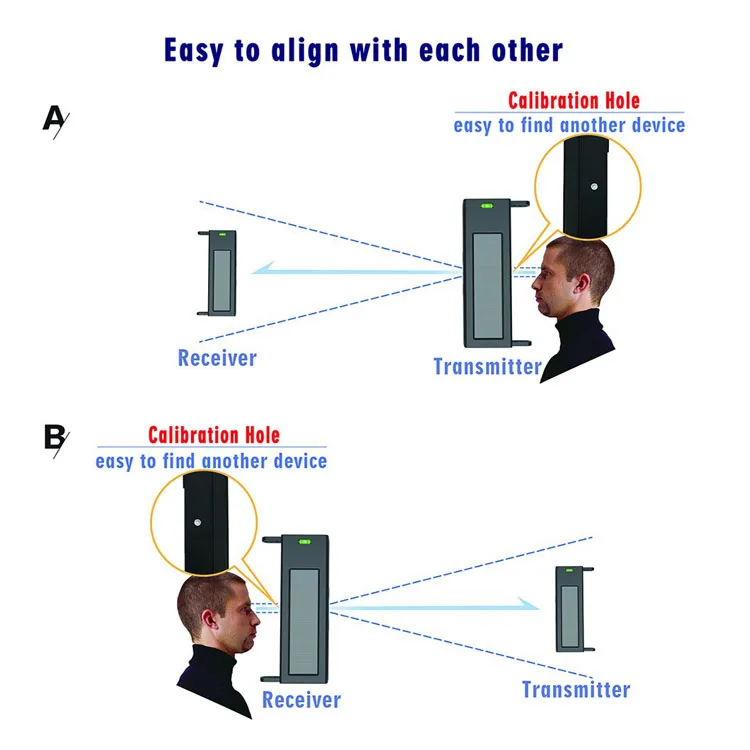 Easy to align with each other

A

Calibration Hole
easy to find another device

Receiver

Transmitter

B

Calibration Hole
easy to find another device

Receiver

Transmitter