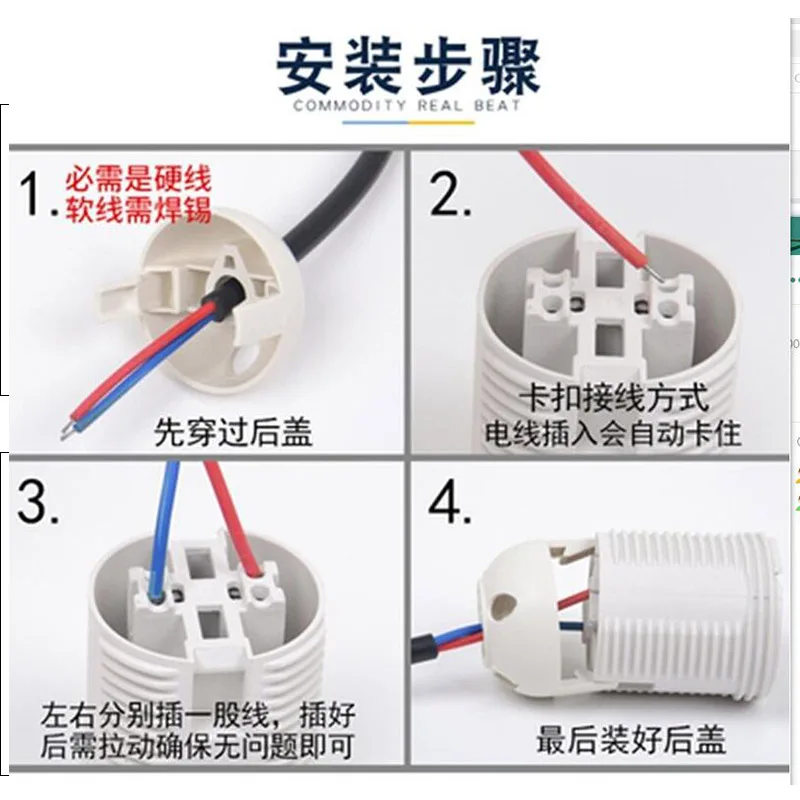 安装步骤
COMMODITY REAL BEAT

1. 必需是硬线
软线需焊锡

先穿过后盖

2.

卡扣接线方式
电线插入会自动卡住

3.

左右分别插一股线，插好后需拉动确保无问题即可

4.

最后装好后盖