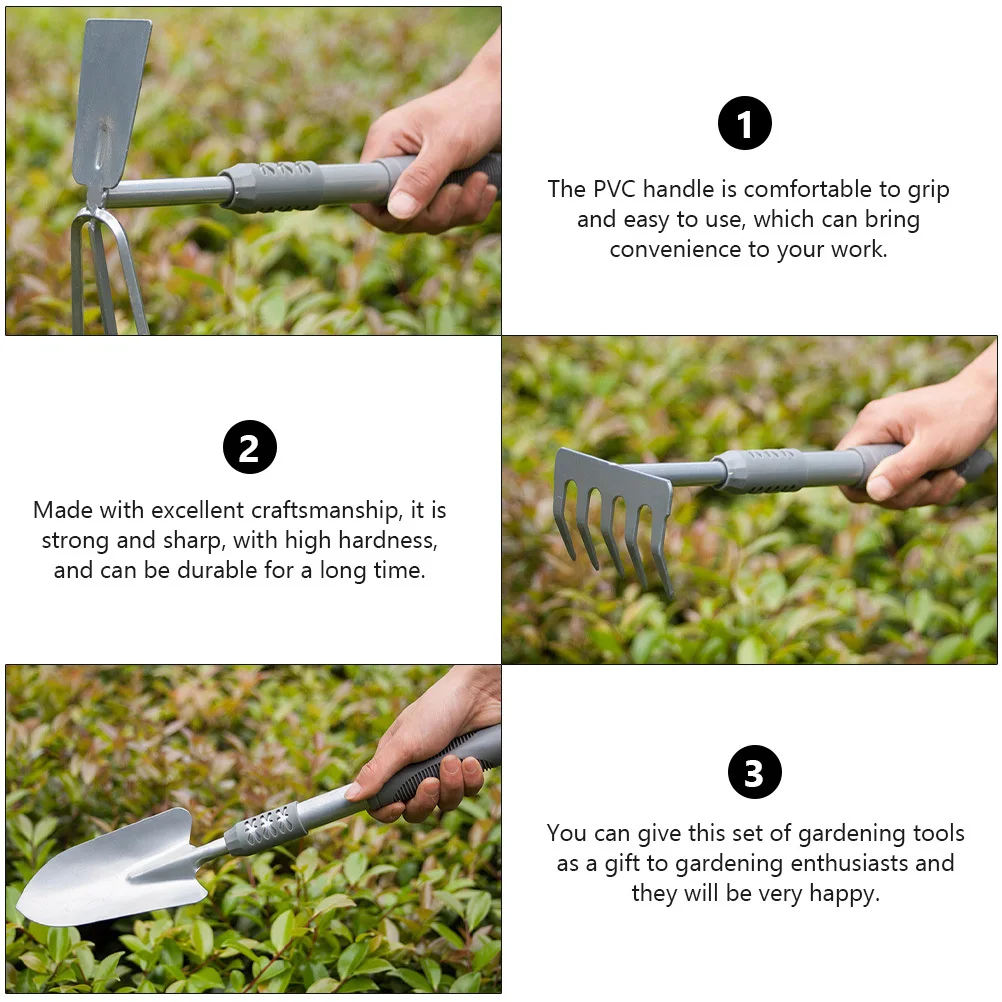 1

The PVC handle is comfortable to grip and easy to use, which can bring convenience to your work.

2

Made with excellent craftsmanship, it is strong and sharp, with high hardness, and can be durable for a long time.

3

You can give this set of gardening tools as a gift to gardening enthusiasts and they will be very happy.