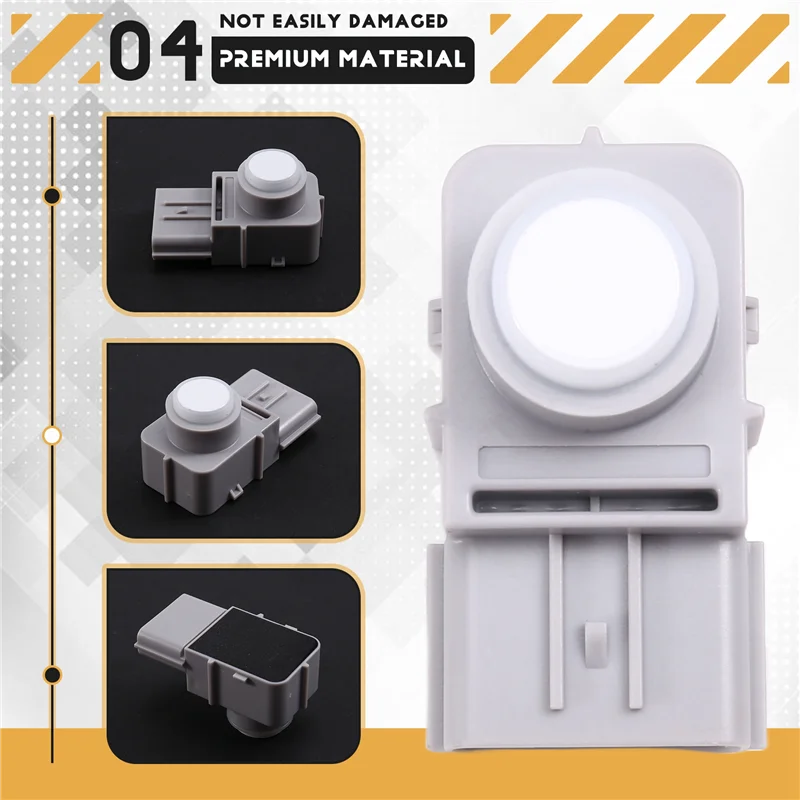 04
NOT EASILY DAMAGED
PREMIUM MATERIAL