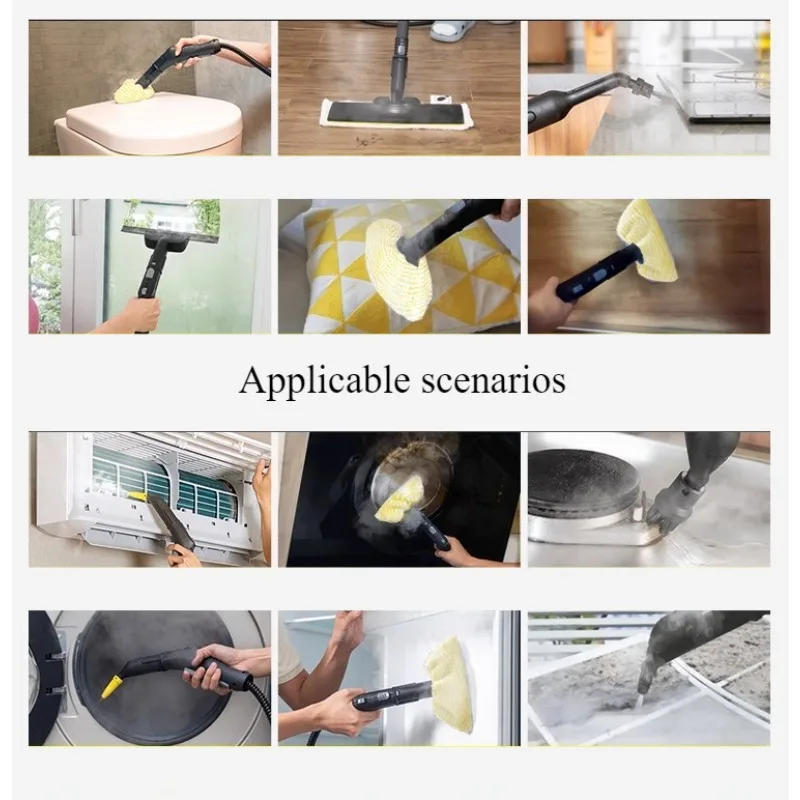 Applicable scenarios