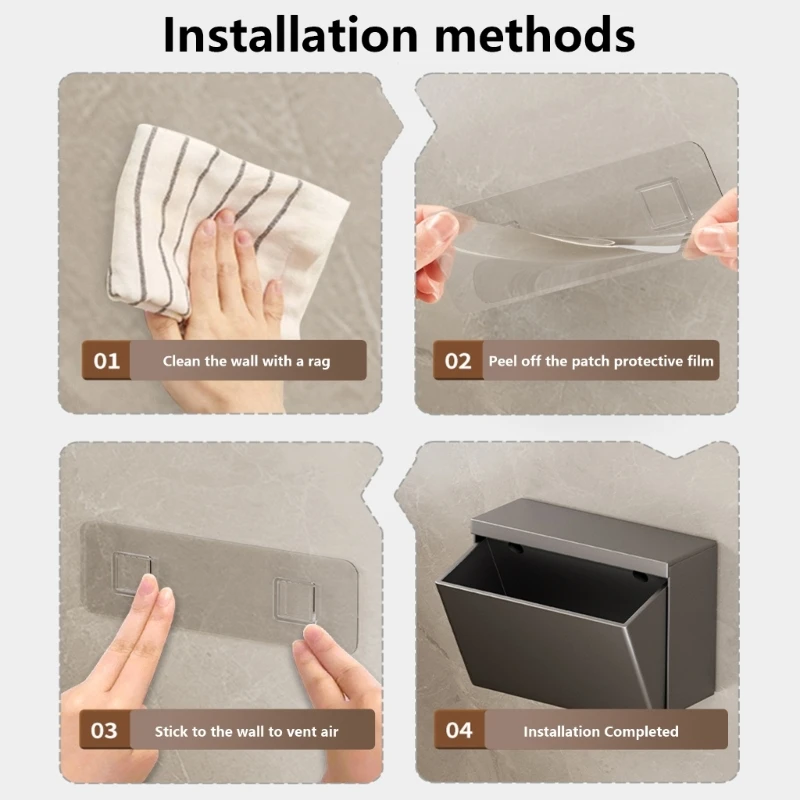 Installation methods

01 Clean the wall with a rag

02 Peel off the patch protective film

03 Stick to the wall to vent air

04 Installation Completed