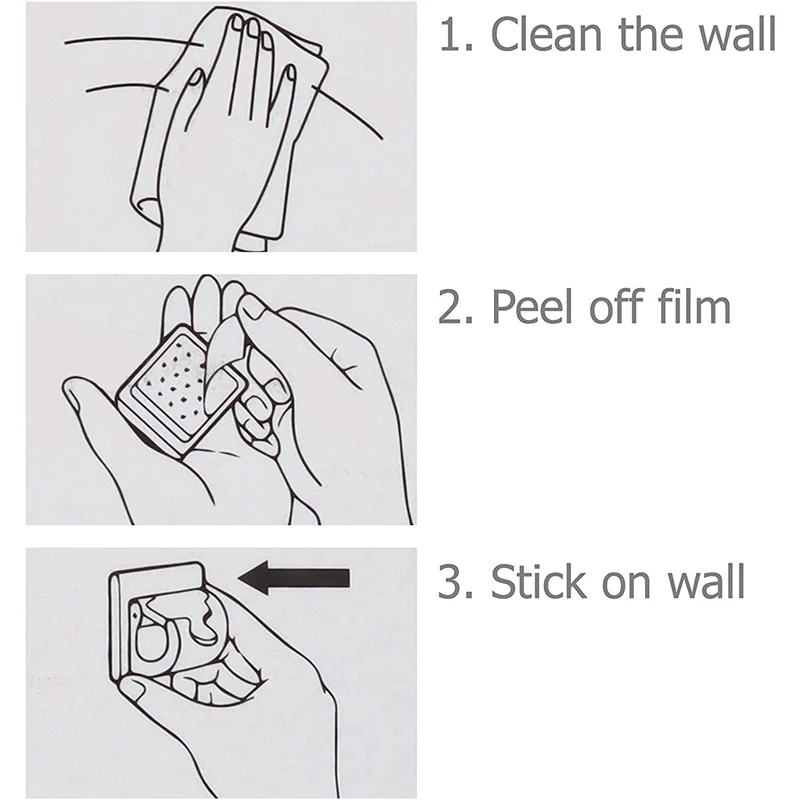 1. Clean the wall

2. Peel off film

3. Stick on wall