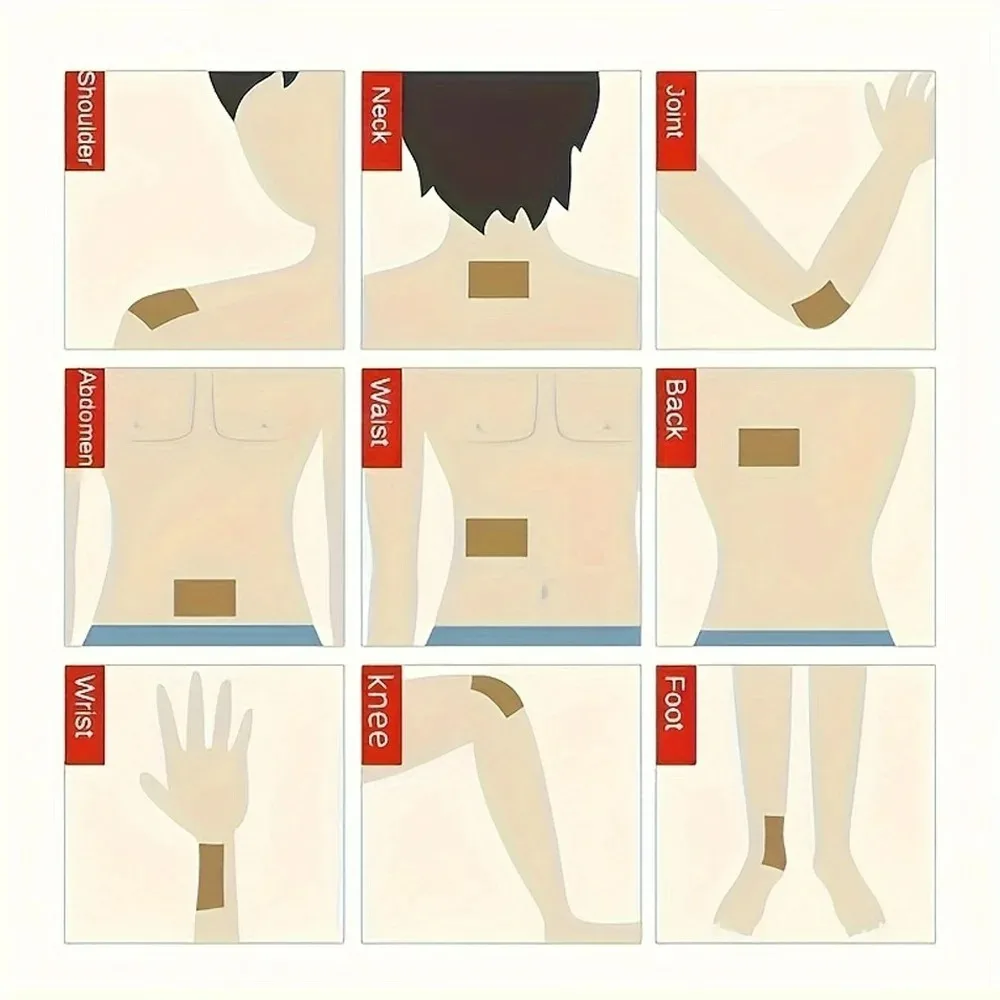 Shoulder

Neck

Joint

Abdomen

Waist

Back

Wrist

knee

Foot