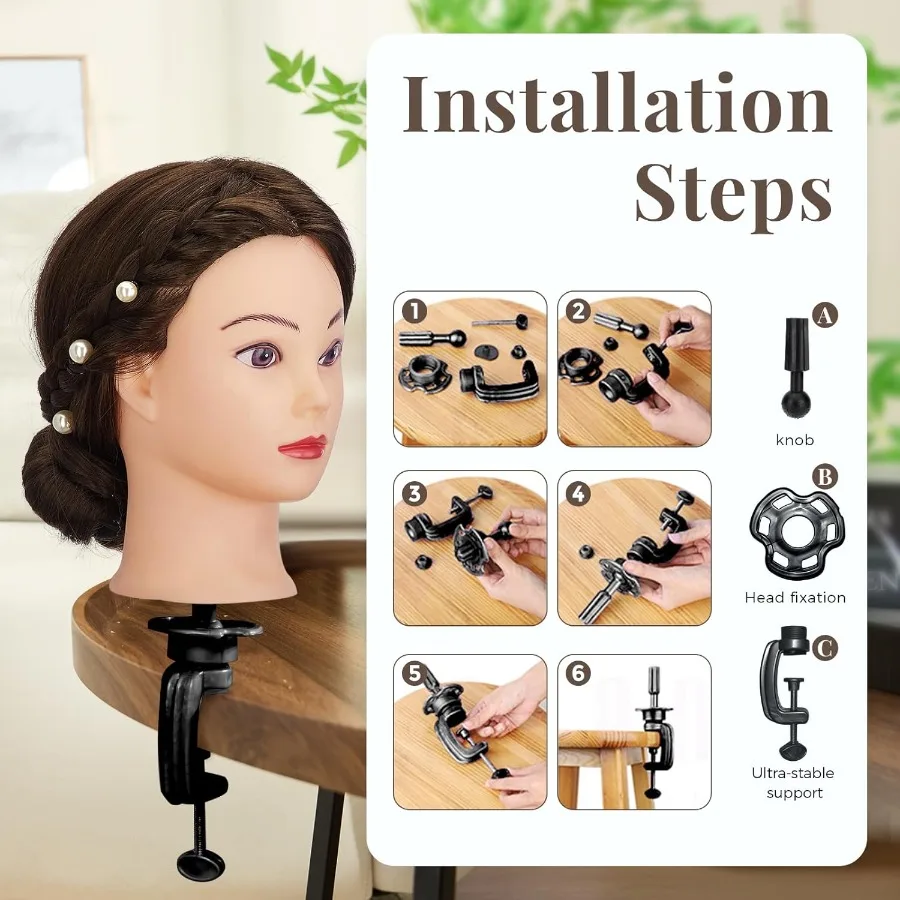 Installation Steps

1

2

3

4

5

6

A
knob

B
Head fixation

C
Ultra-stable support