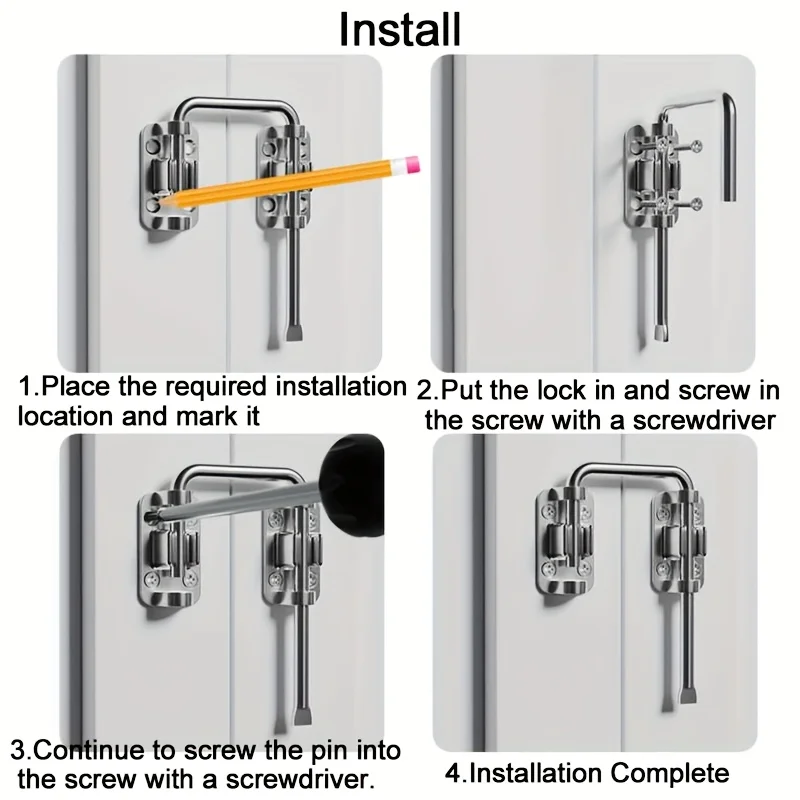 Install

1.Place the required installation location and mark it

2.Put the lock in and screw in the screw with a screwdriver

3.Continue to screw the pin into the screw with a screwdriver.

4.Installation Complete