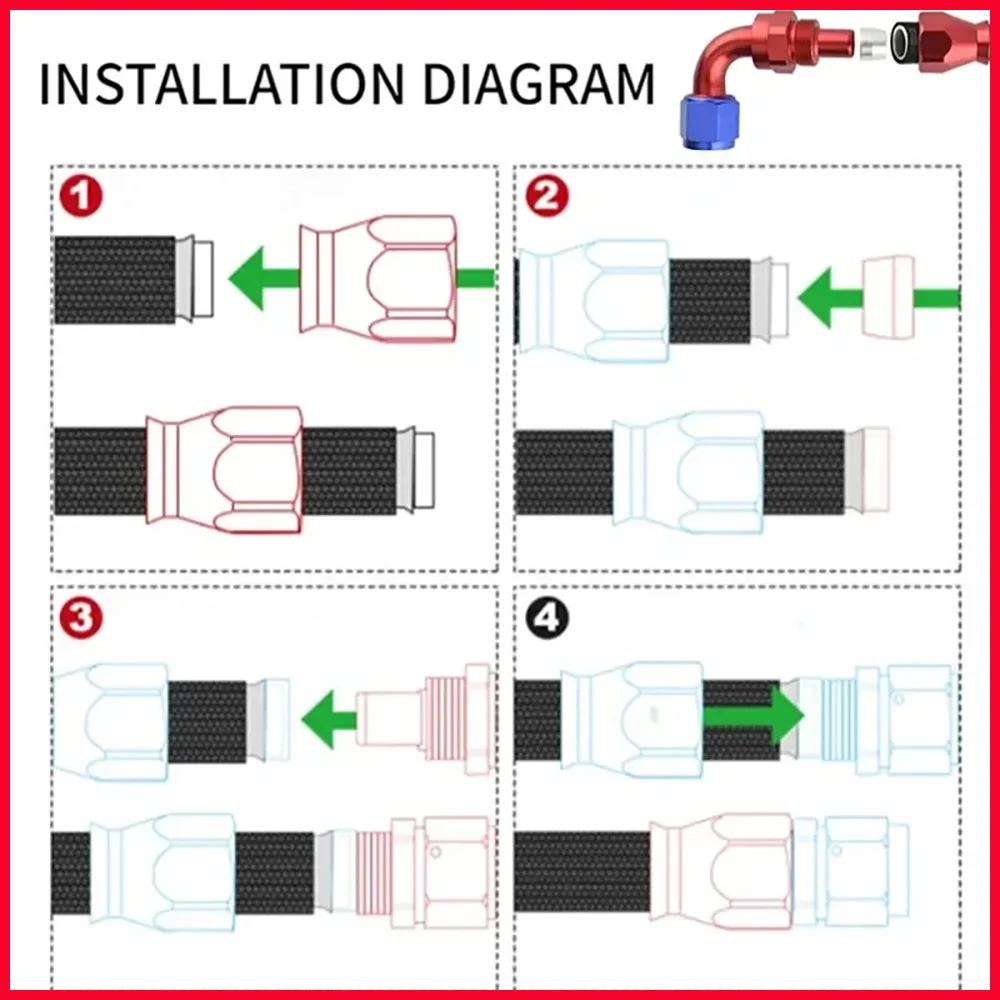 INSTALLATION DIAGRAM

1

2

3

4