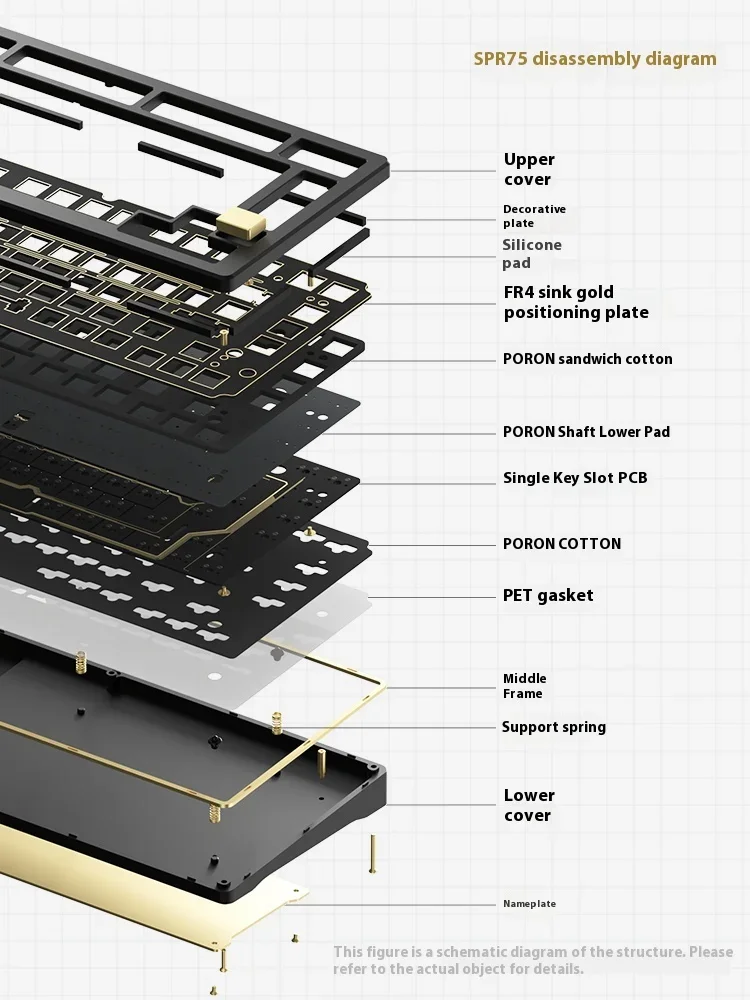 SPR75 disassembly diagram

Upper cover

Decorative plate

Silicone pad

FR4 sink gold positioning plate

PORON sandwich cotton

PORON Shaft Lower Pad

Single Key Slot PCB

PORON COTTON

PET gasket

Middle Frame

Support spring

Lower cover

Nameplate

This figure is a schematic diagram of the structure. Please refer to the actual object for details.