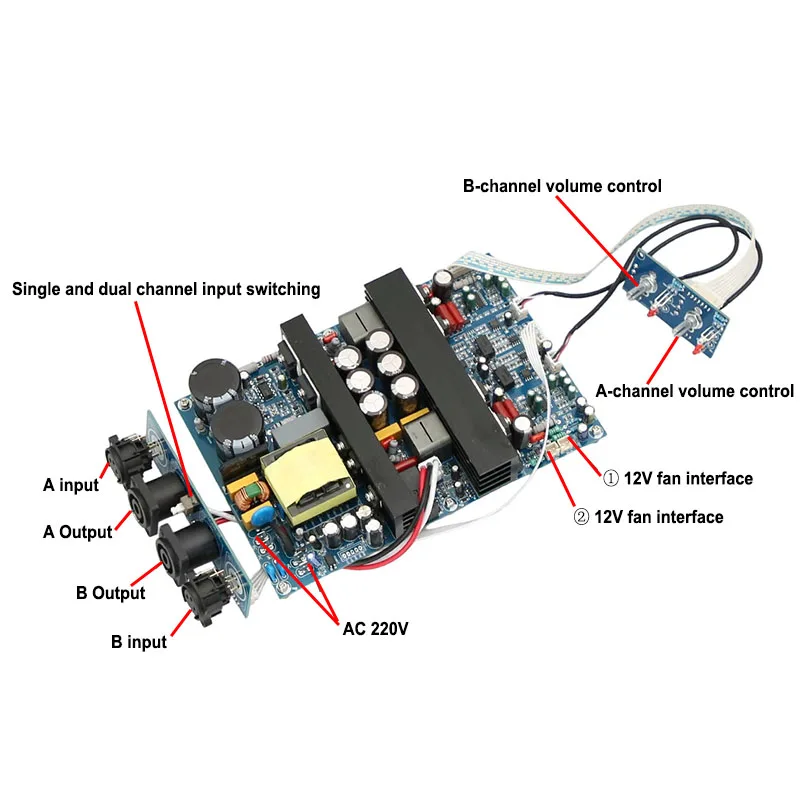 B-channel volume control

Single and dual channel input switching

A-channel volume control

① 12V fan interface

② 12V fan interface

A input

A Output

B Output

B input

AC 220V