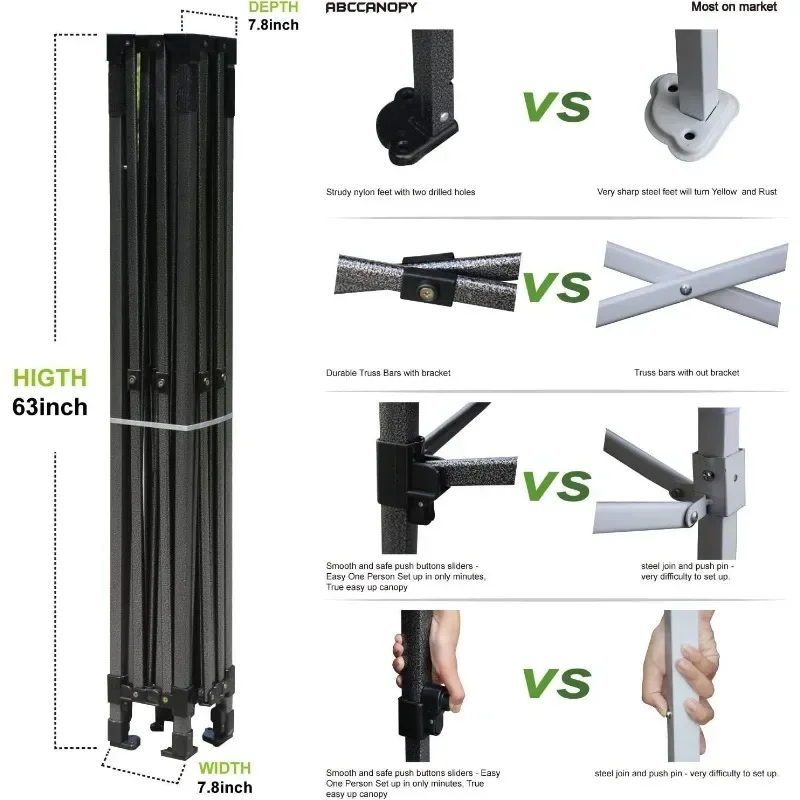 DEPTH
7.8inch

HIGTH
63inch

WIDTH
7.8inch

ABCCANOPY

Most on market

VS

Strudy nylon feet with two drilled holes

Very sharp steel feet will turn Yellow and Rust

VS

Durable Truss Bars with bracket

Truss bars with out bracket

VS

Smooth and safe push buttons sliders - Easy One Person Set up in only minutes, True easy up canopy

steel join and push pin - very difficulty to set up.

VS

Smooth and safe push buttons sliders - Easy One Person Set up in only minutes, True easy up canopy

steel join and push pin - very difficulty to set up.