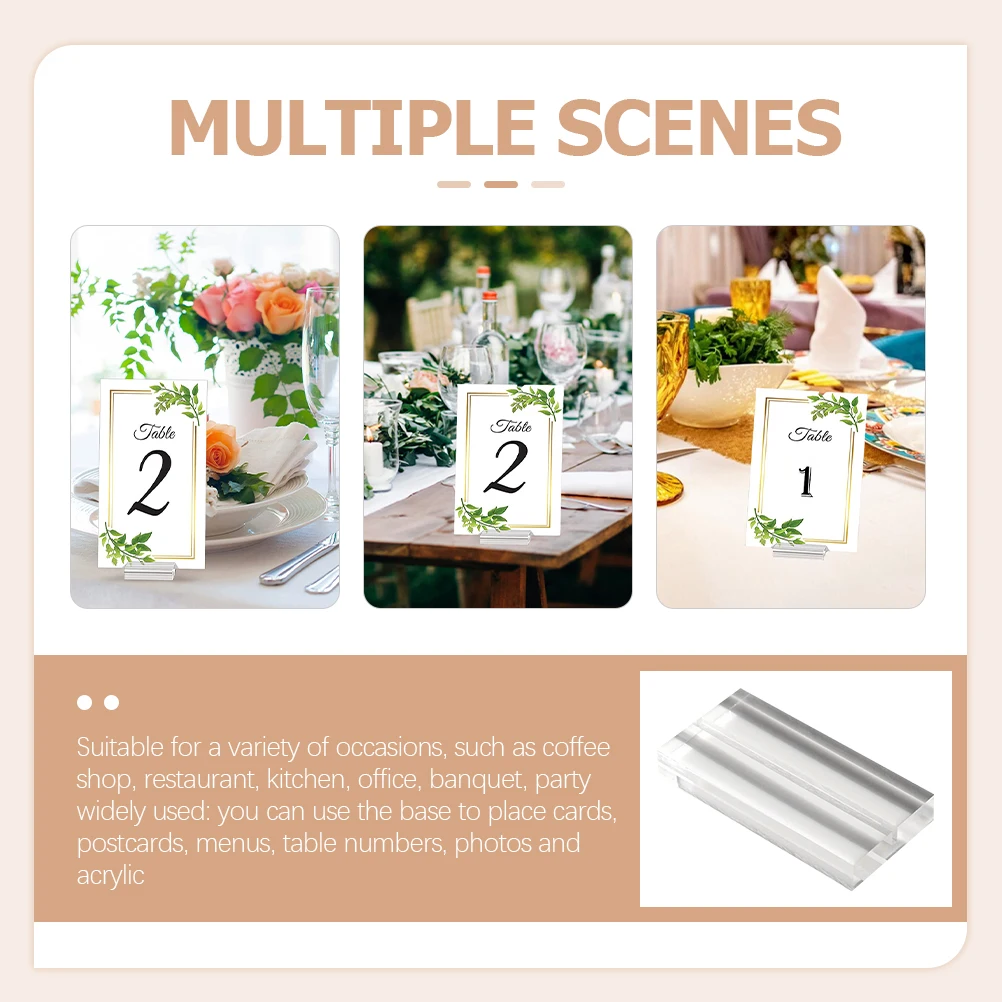 MULTIPLE SCENES

Table
2

Table
2

Table
1

Suitable for a variety of occasions, such as coffee shop, restaurant, kitchen, office, banquet, party widely used: you can use the base to place cards, postcards, menus, table numbers, photos and acrylic