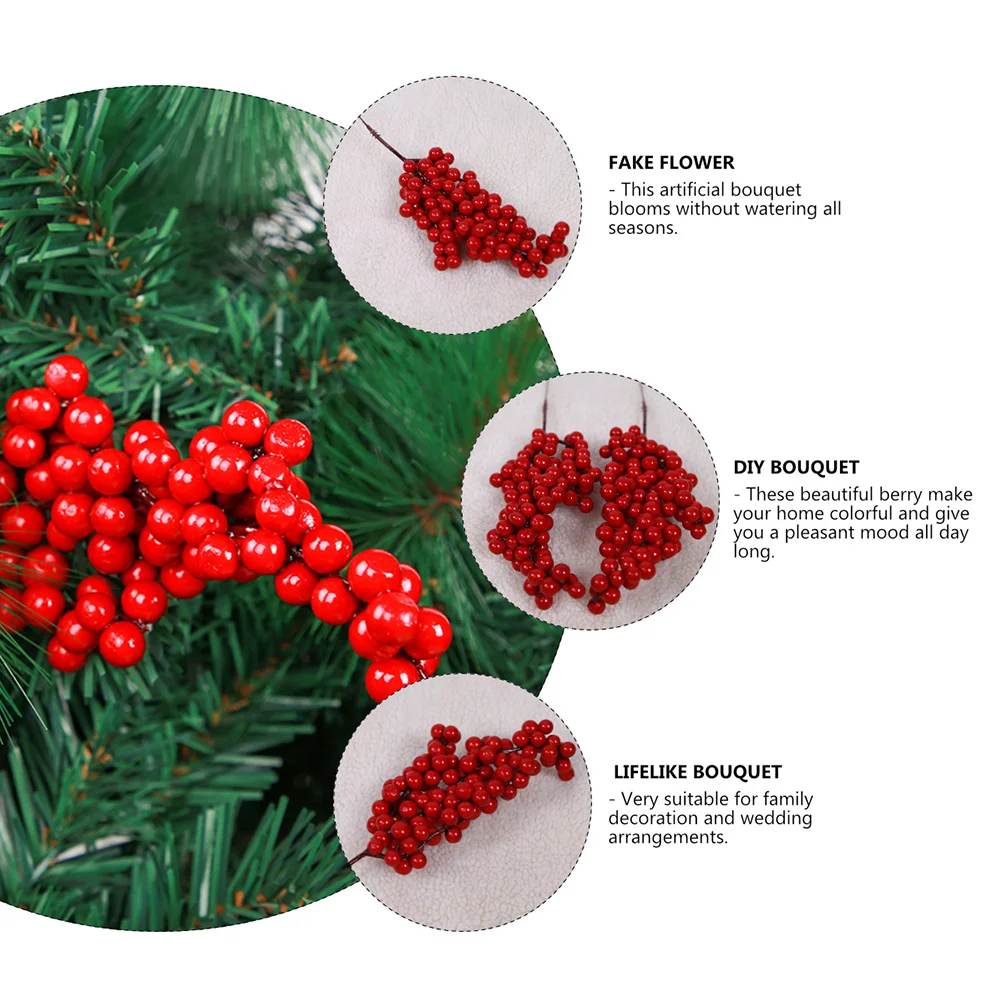 FAKE FLOWER
- This artificial bouquet blooms without watering all seasons.

DIY BOUQUET
- These beautiful berry make your home colorful and give you a pleasant mood all day long.

LIFELIKE BOUQUET
- Very suitable for family decoration and wedding arrangements.