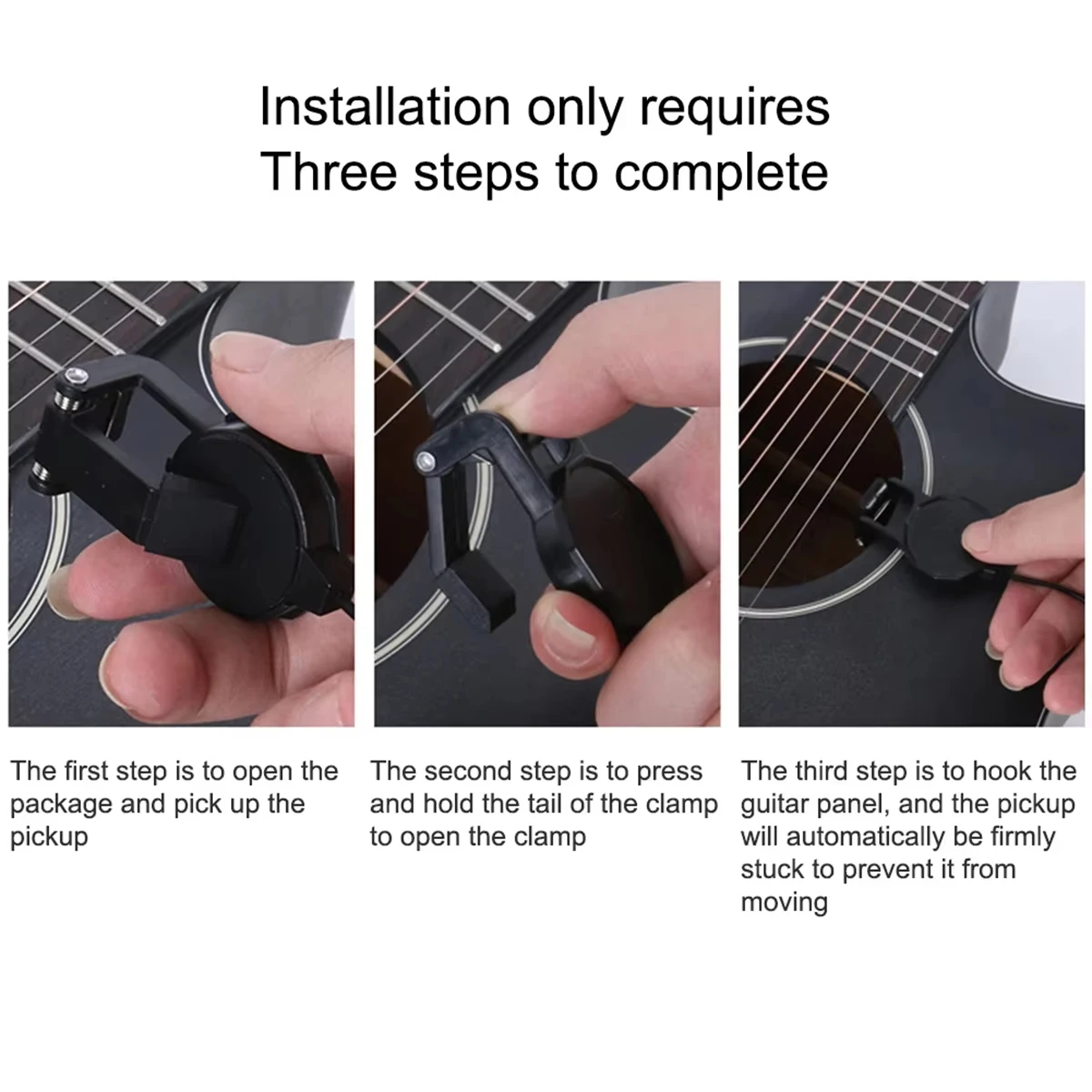 Installation only requires
Three steps to complete

The first step is to open the package and pick up the pickup

The second step is to press and hold the tail of the clamp to open the clamp

The third step is to hook the guitar panel, and the pickup will automatically be firmly stuck to prevent it from moving