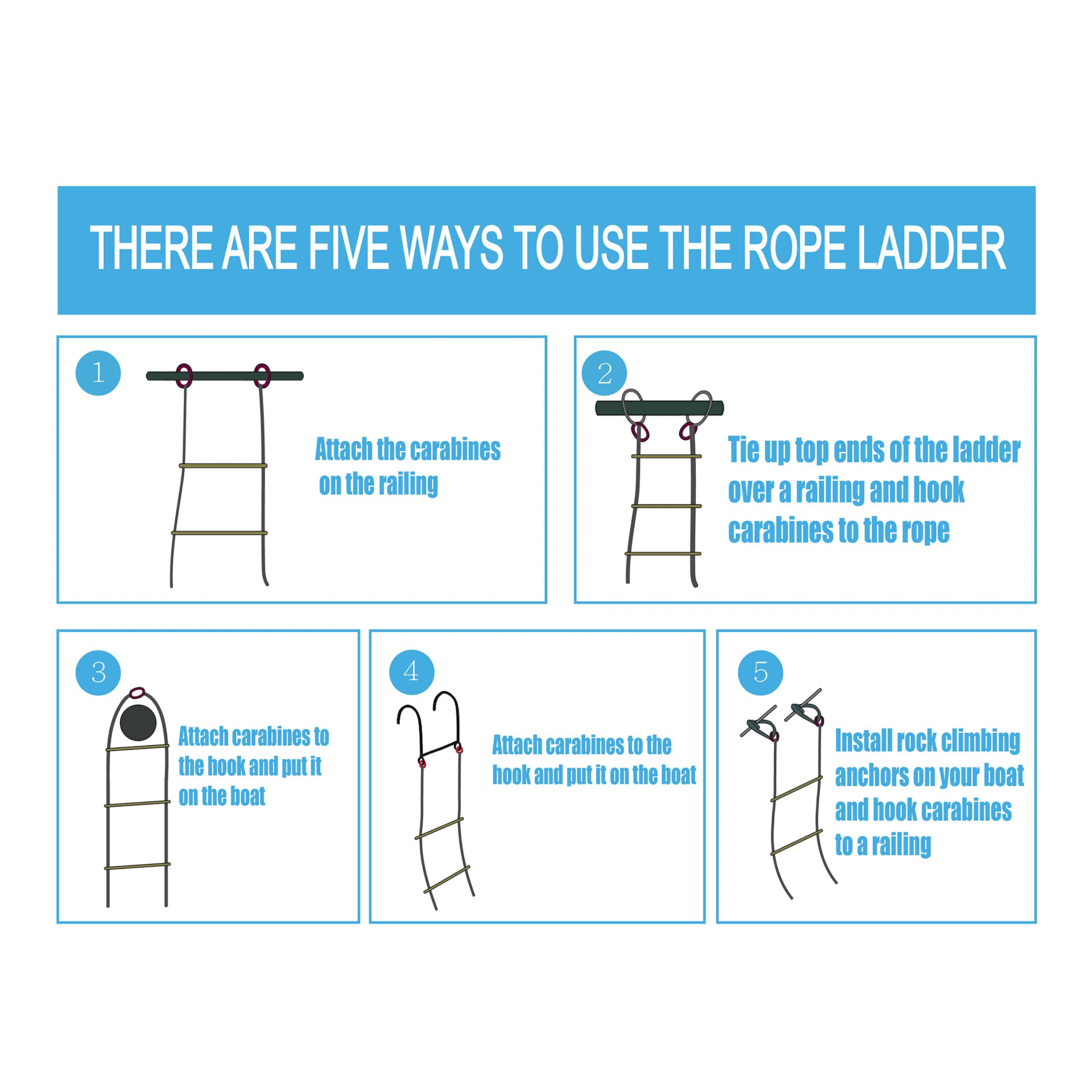 THERE ARE FIVE WAYS TO USE THE ROPE LADDER

1

Attach the carabines on the railing

2

Tie up top ends of the ladder over a railing and hook carabines to the rope

3

Attach carabines to the hook and put it on the boat

4

Attach carabines to the hook and put it on the boat

5

Install rock climbing anchors on your boat and hook carabines to a railing