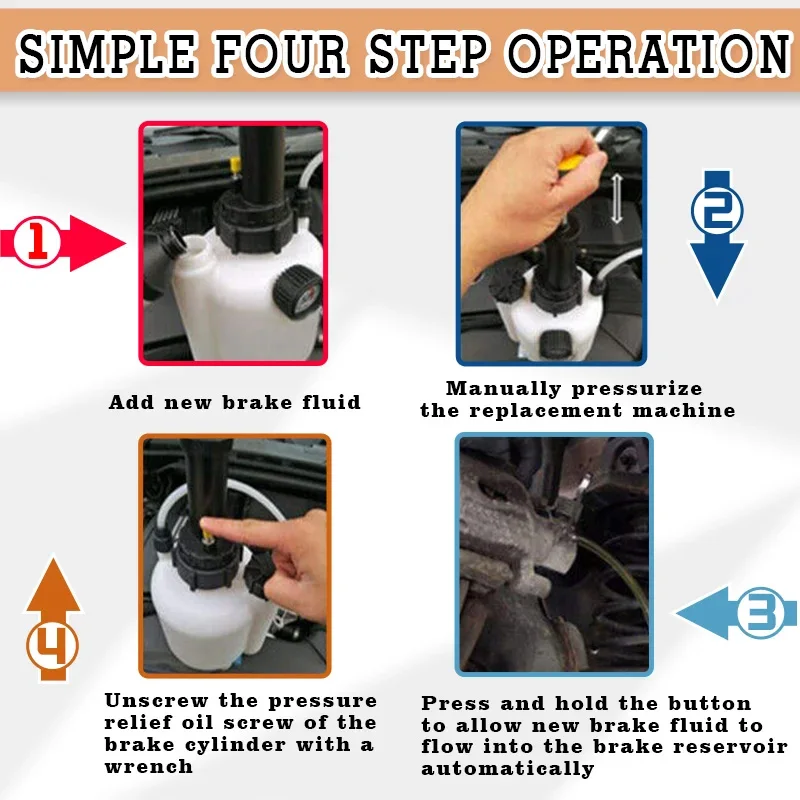 SIMPLE FOUR STEP OPERATION

1

Add new brake fluid

2

Manually pressurize the replacement machine

4

Unscrew the pressure relief oil screw of the brake cylinder with a wrench

3

Press and hold the button to allow new brake fluid to flow into the brake reservoir automatically