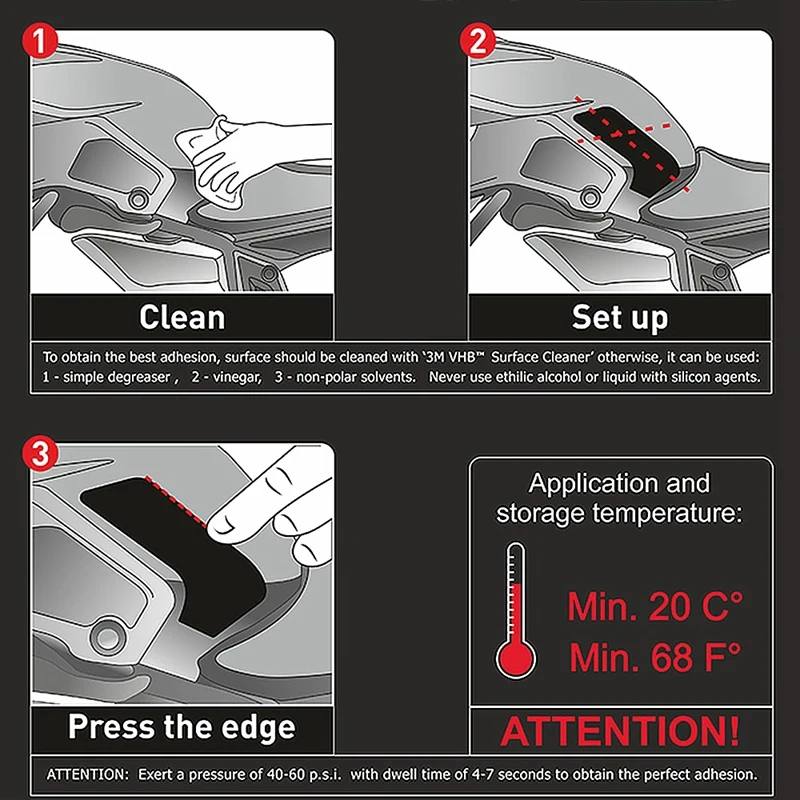 1

Clean

2

Set up

To obtain the best adhesion, surface should be cleaned with '3M VHB™ Surface Cleaner' otherwise, it can be used: 1 - simple degreaser , 2 - vinegar, 3 - non-polar solvents. Never use ethilic alcohol or liquid with silicon agents.

3

Press the edge

Application and storage temperature:

Min. 20 C°
Min. 68 F°

ATTENTION!

ATTENTION: Exert a pressure of 40-60 p.s.i. with dwell time of 4-7 seconds to obtain the perfect adhesion.