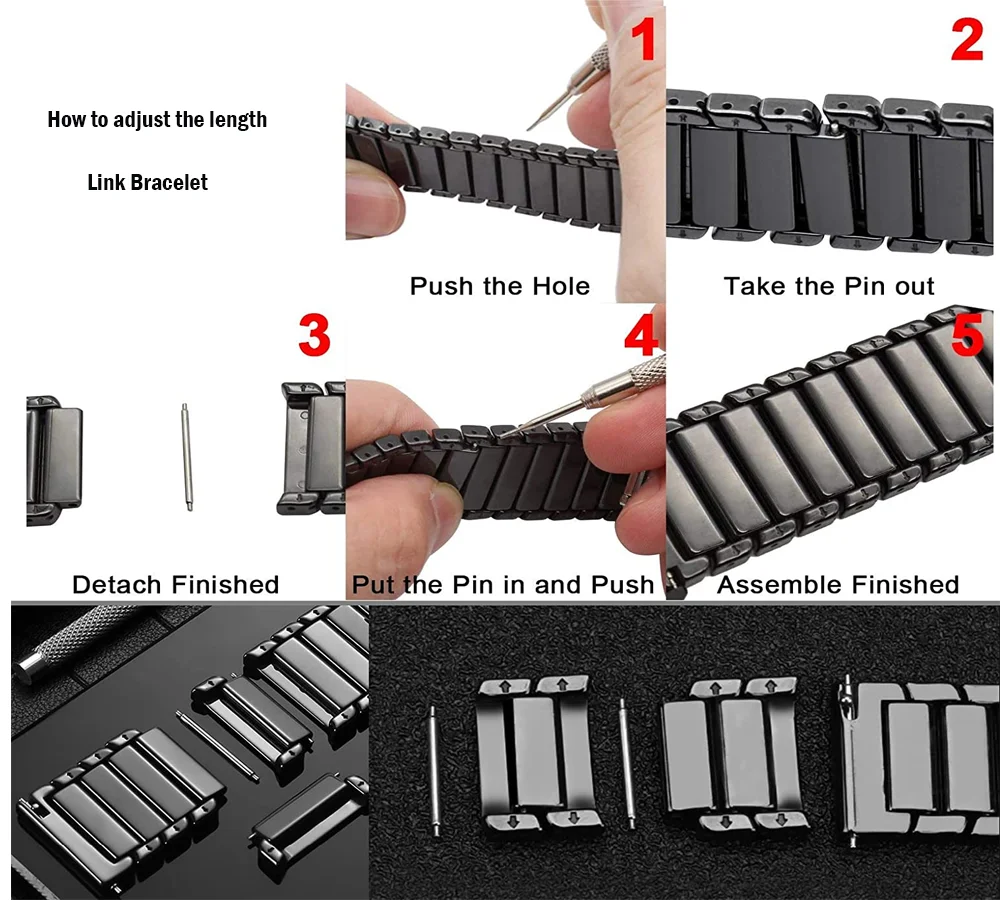 How to adjust the length

Link Bracelet

1

Push the Hole

2

Take the Pin out

3

Detach Finished

4

Put the Pin in and Push

5

Assemble Finished