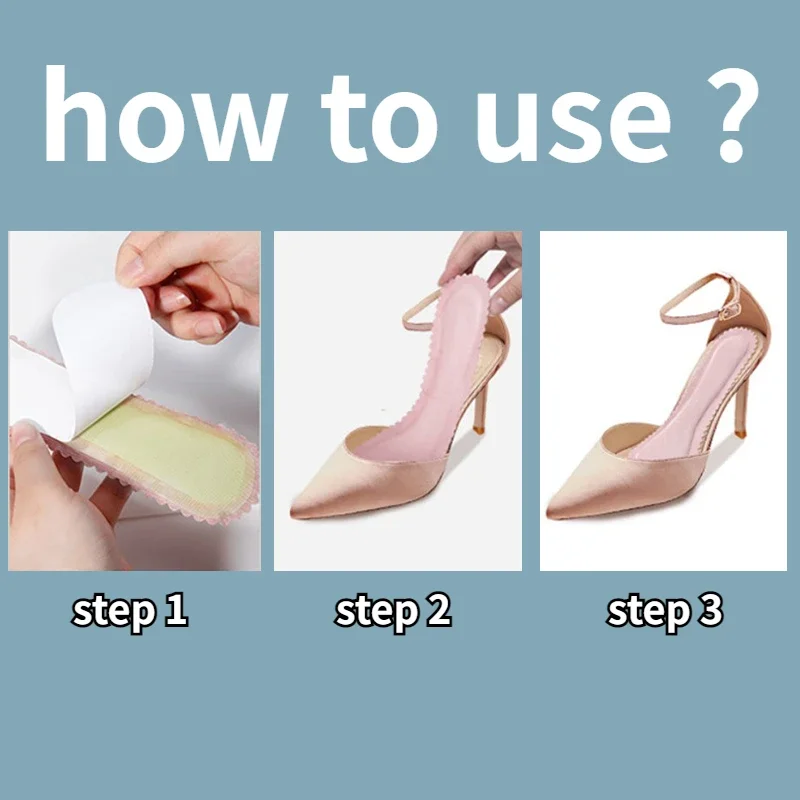 how to use ?

step 1

step 2

step 3