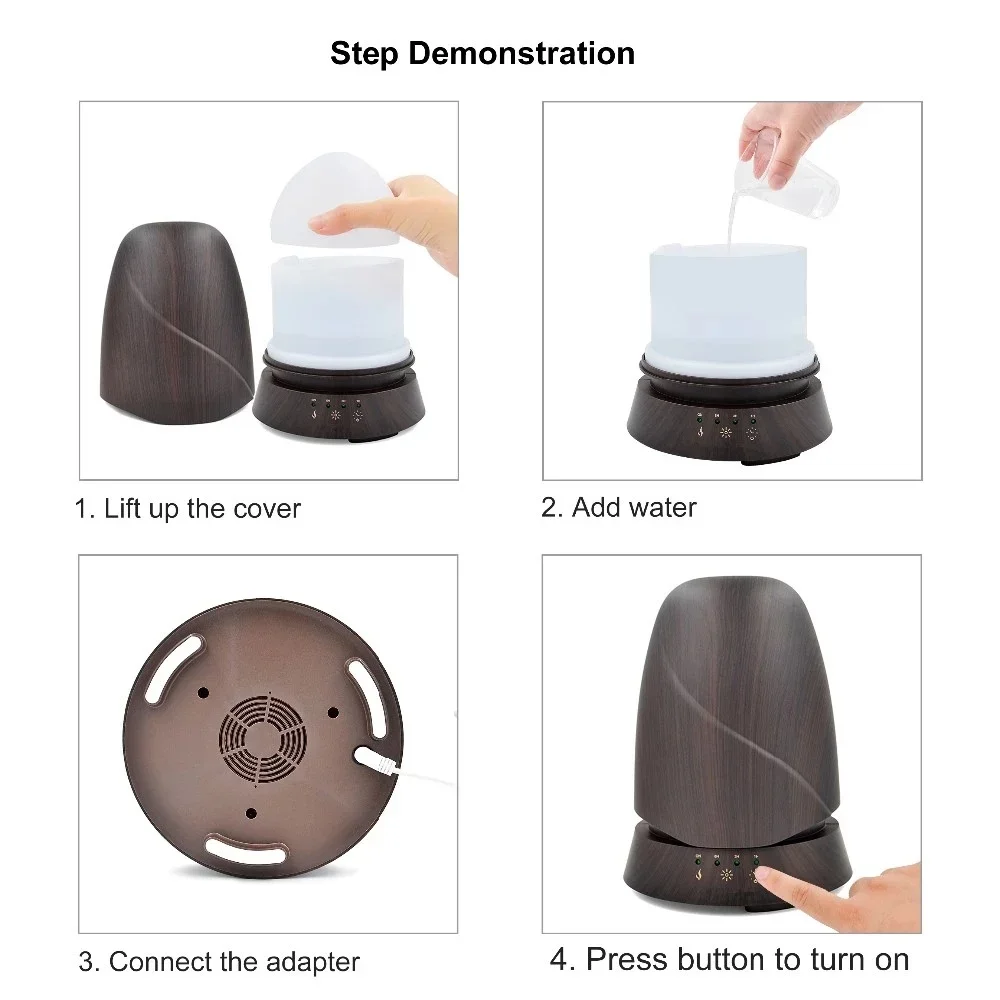 Step Demonstration

1. Lift up the cover

2. Add water

3. Connect the adapter

4. Press button to turn on