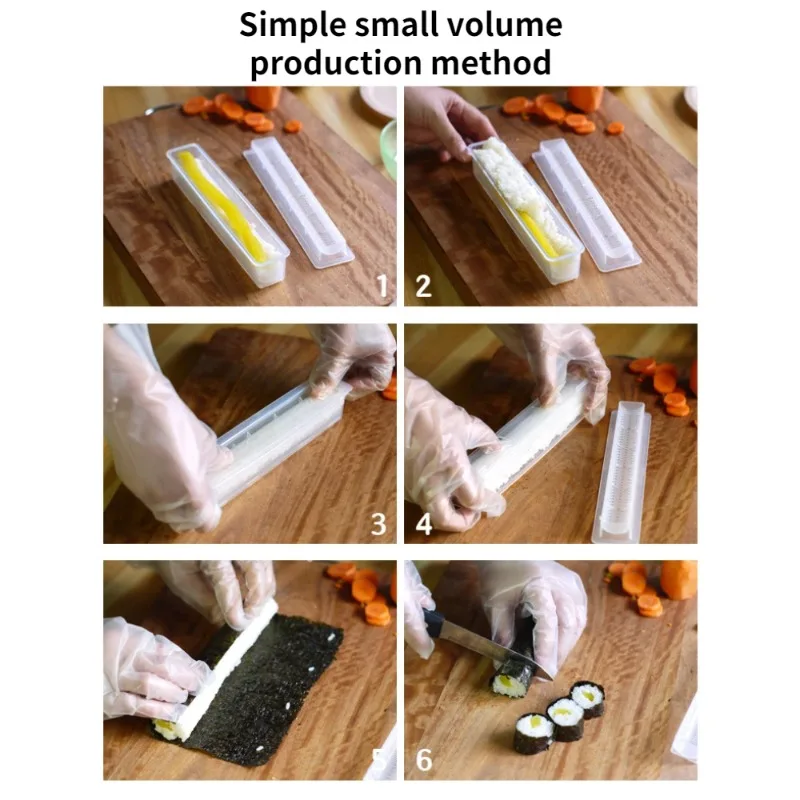 Simple small volume production method

1

2

3

4

5

6