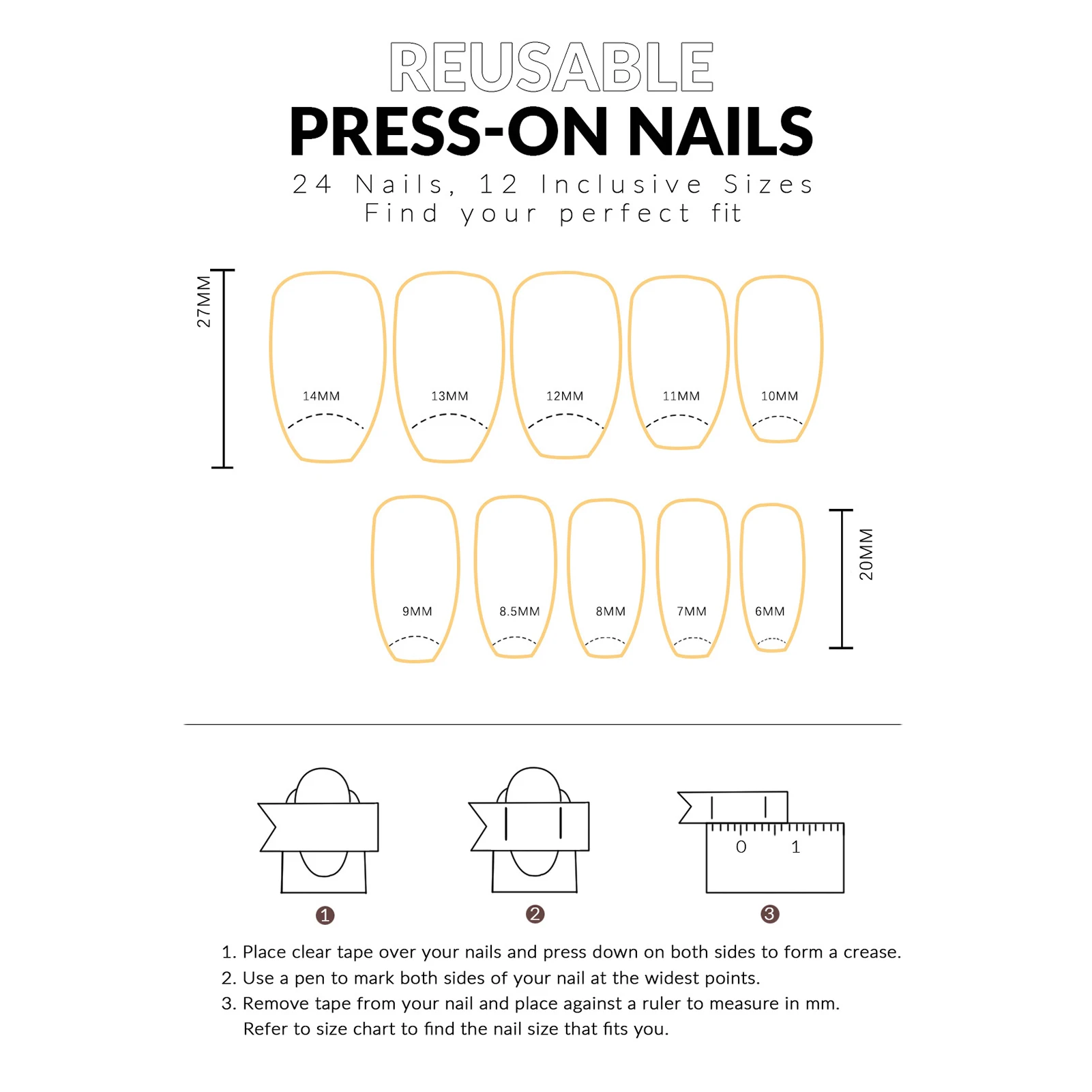 REUSABLE
PRESS-ON NAILS
24 Nails, 12 Inclusive Sizes
Find your perfect fit

27MM

14MM 13MM 12MM 11MM 10MM

9MM 8.5MM 8MM 7MM 6MM

20MM

0 1

1 2 3

1. Place clear tape over your nails and press down on both sides to form a crease.
2. Use a pen to mark both sides of your nail at the widest points.
3. Remove tape from your nail and place against a ruler to measure in mm. Refer to size chart to find the nail size that fits you.