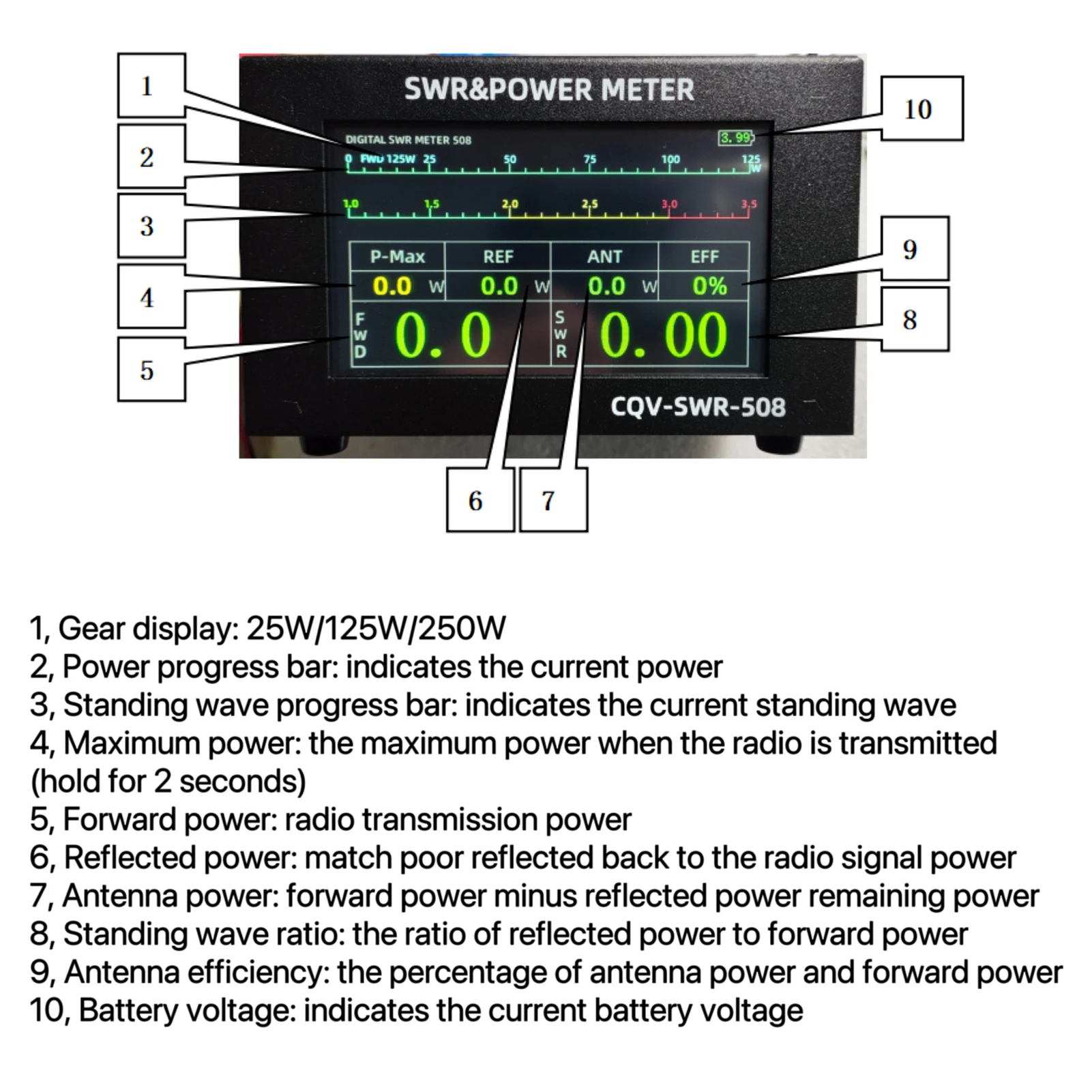 1

2

3

4

5

SWR&POWER METER

DIGITAL SWR METER 508

3.99

0 FWD 125W 25 50 75 100 125 W

1.0 1.5 2.0 2.5 3.0 3.5

| P-Max | REF | ANT | EFF |
|---|---|---|---|
| 0.0 W | 0.0 W | 0.0 W | 0% |

FWD 0.0

SWR 0.00

CQV-SWR-508

10

9

8

6

7

1, Gear display: 25W/125W/250W
2, Power progress bar: indicates the current power
3, Standing wave progress bar: indicates the current standing wave
4, Maximum power: the maximum power when the radio is transmitted (hold for 2 seconds)
5, Forward power: radio transmission power
6, Reflected power: match poor reflected back to the radio signal power
7, Antenna power: forward power minus reflected power remaining power
8, Standing wave ratio: the ratio of reflected power to forward power
9, Antenna efficiency: the percentage of antenna power and forward power
10, Battery voltage: indicates the current battery voltage