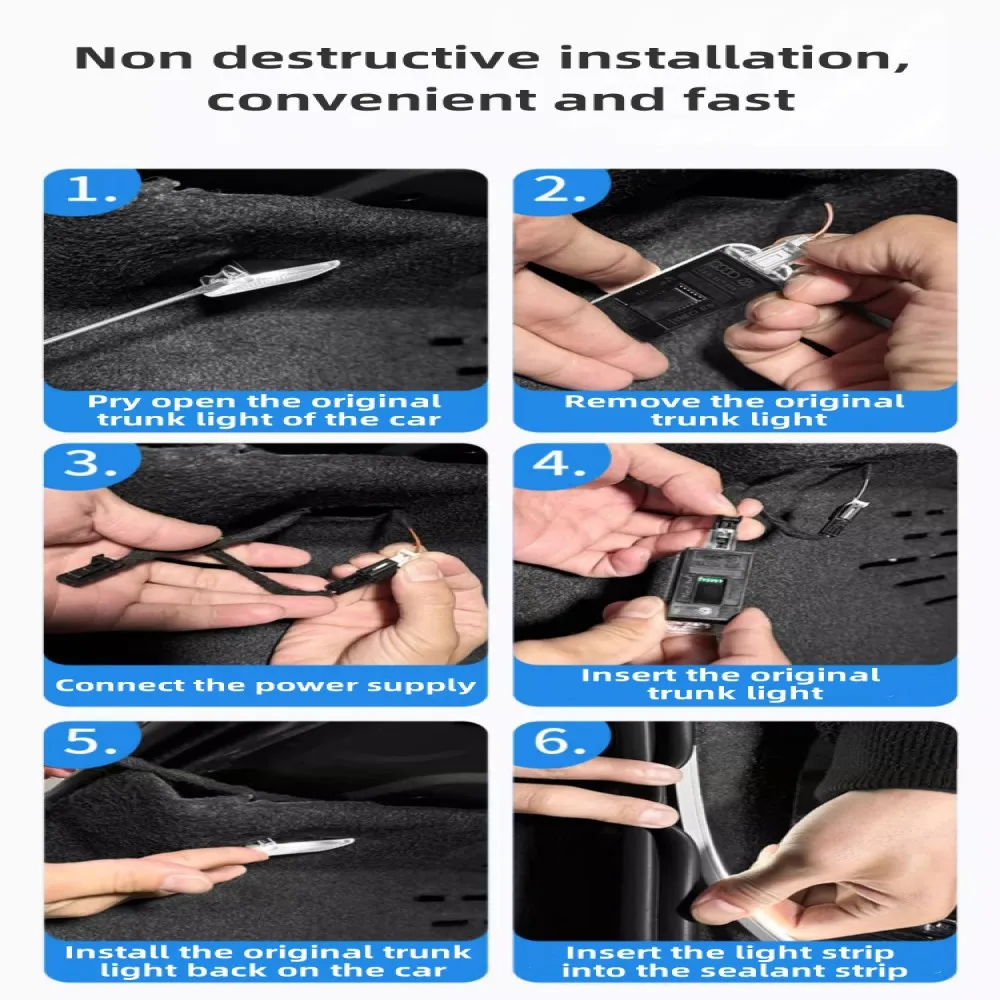 Non destructive installation, convenient and fast

1.

Pry open the original trunk light of the car

2.

Remove the original trunk light

3.

Connect the power supply

4.

Insert the original trunk light

5.

Install the original trunk light back on the car

6.

Insert the light strip into the sealant strip