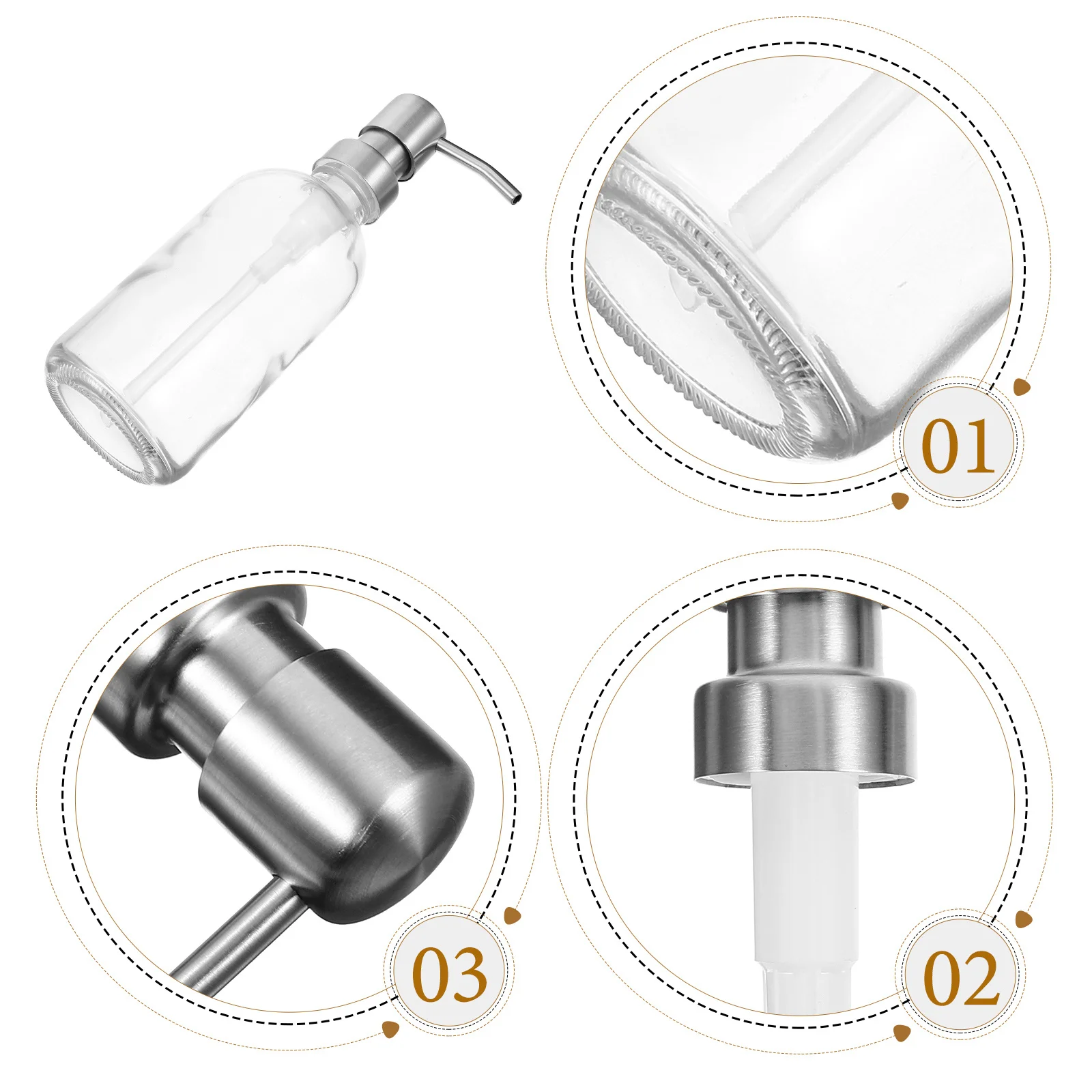 01

03

02