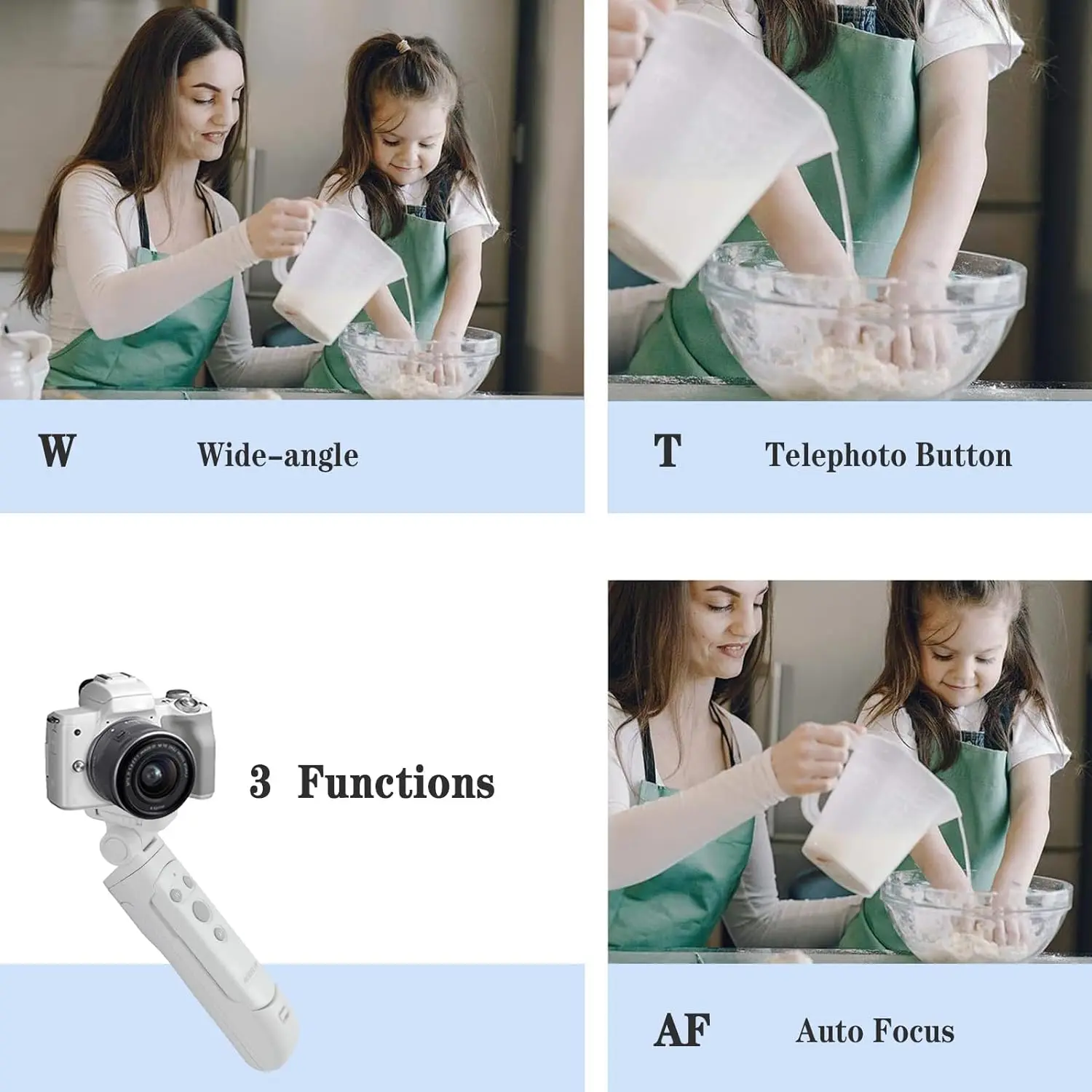 W Wide-angle

T Telephoto Button

3 Functions

AF Auto Focus