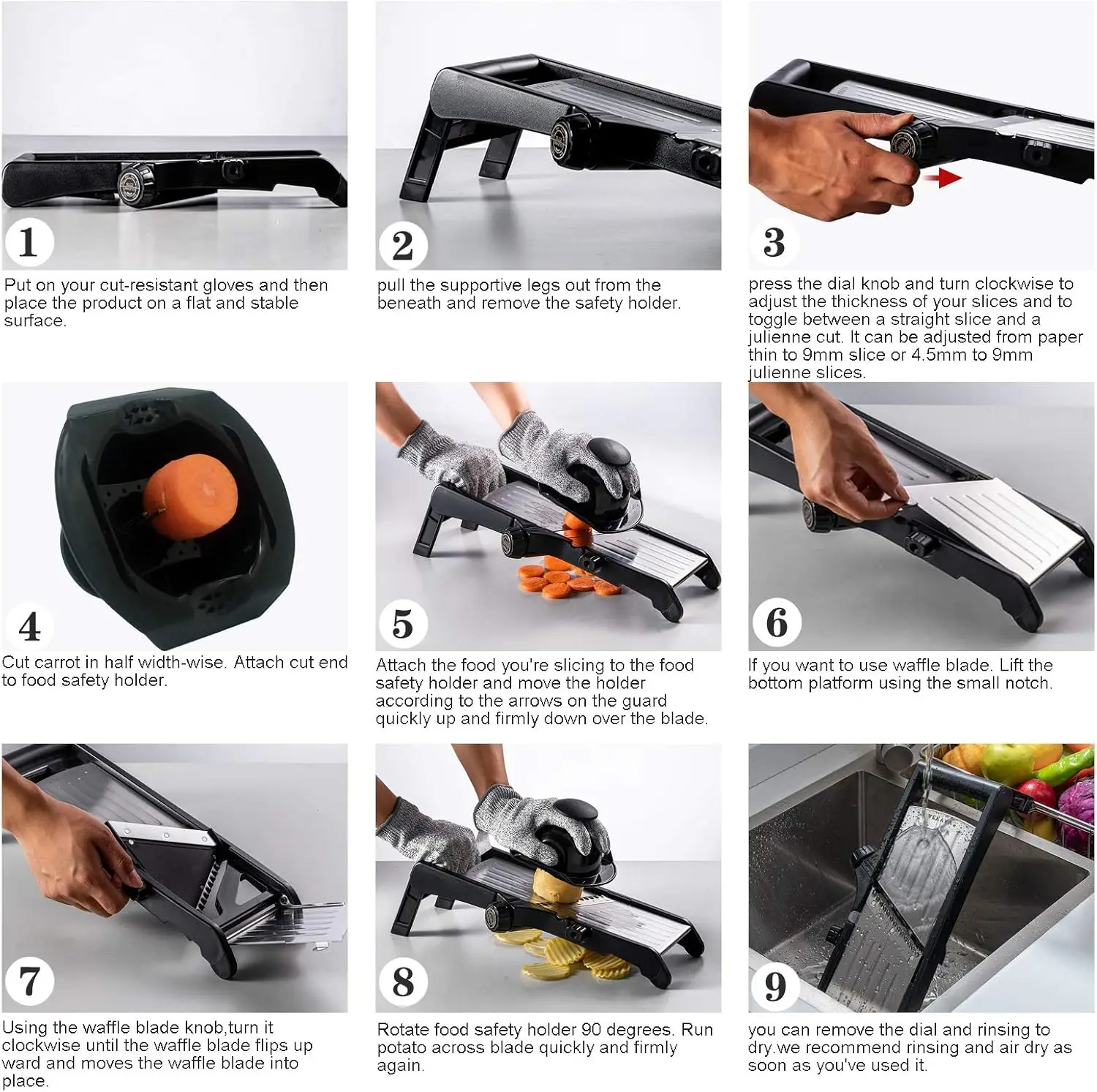 1

Put on your cut-resistant gloves and then place the product on a flat and stable surface.

2

pull the supportive legs out from the beneath and remove the safety holder.

3

press the dial knob and turn clockwise to adjust the thickness of your slices and to toggle between a straight slice and a julienne cut. It can be adjusted from paper thin to 9mm slice or 4.5mm to 9mm julienne slices.

4

Cut carrot in half width-wise. Attach cut end to food safety holder.

5

Attach the food you're slicing to the food safety holder and move the holder according to the arrows on the guard quickly up and firmly down over the blade.

6

If you want to use waffle blade. Lift the bottom platform using the small notch.

7

Using the waffle blade knob,turn it clockwise until the waffle blade flips up ward and moves the waffle blade into place.

8

Rotate food safety holder 90 degrees. Run potato across blade quickly and firmly again.

9

you can remove the dial and rinsing to dry.we recommend rinsing and air dry as soon as you've used it.